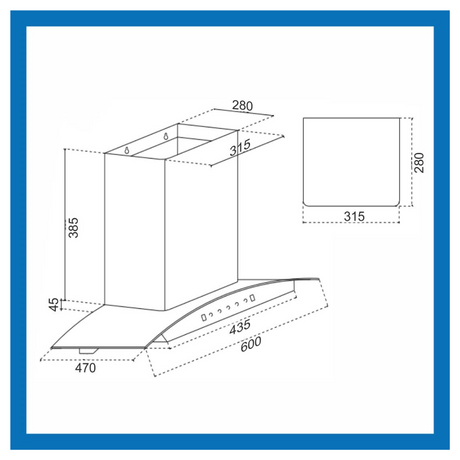 280
315
385
45
435
600
470
280
315