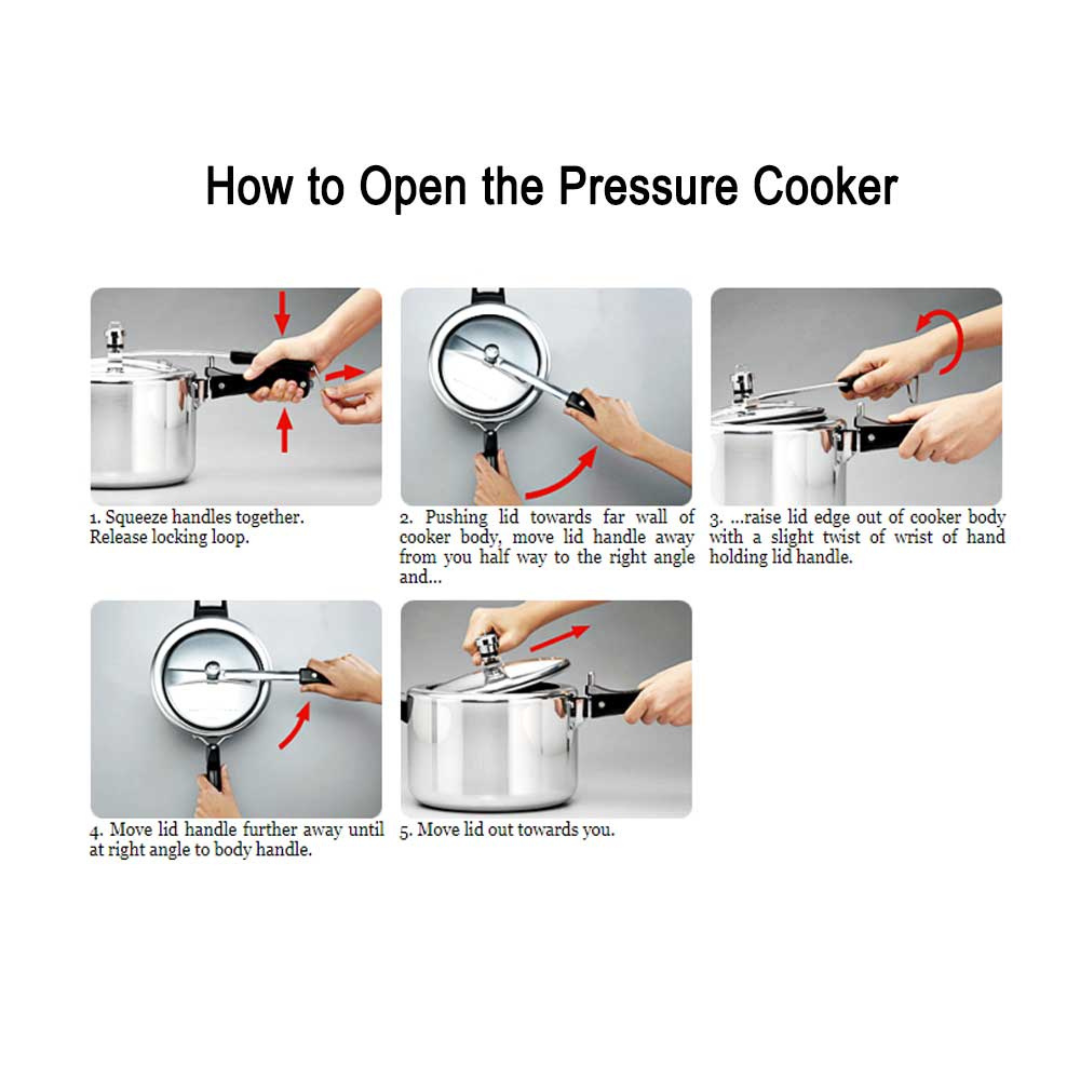 How to Open the Pressure Cooker

1. Squeeze handles together. Release locking loop.

2. Pushing lid towards far wall of cooker body, move lid handle away from you half way to the right angle and...

3. ...raise lid edge out of cooker body with a slight twist of wrist of hand holding lid handle.

4. Move lid handle further away until at right angle to body handle.

5. Move lid out towards you.