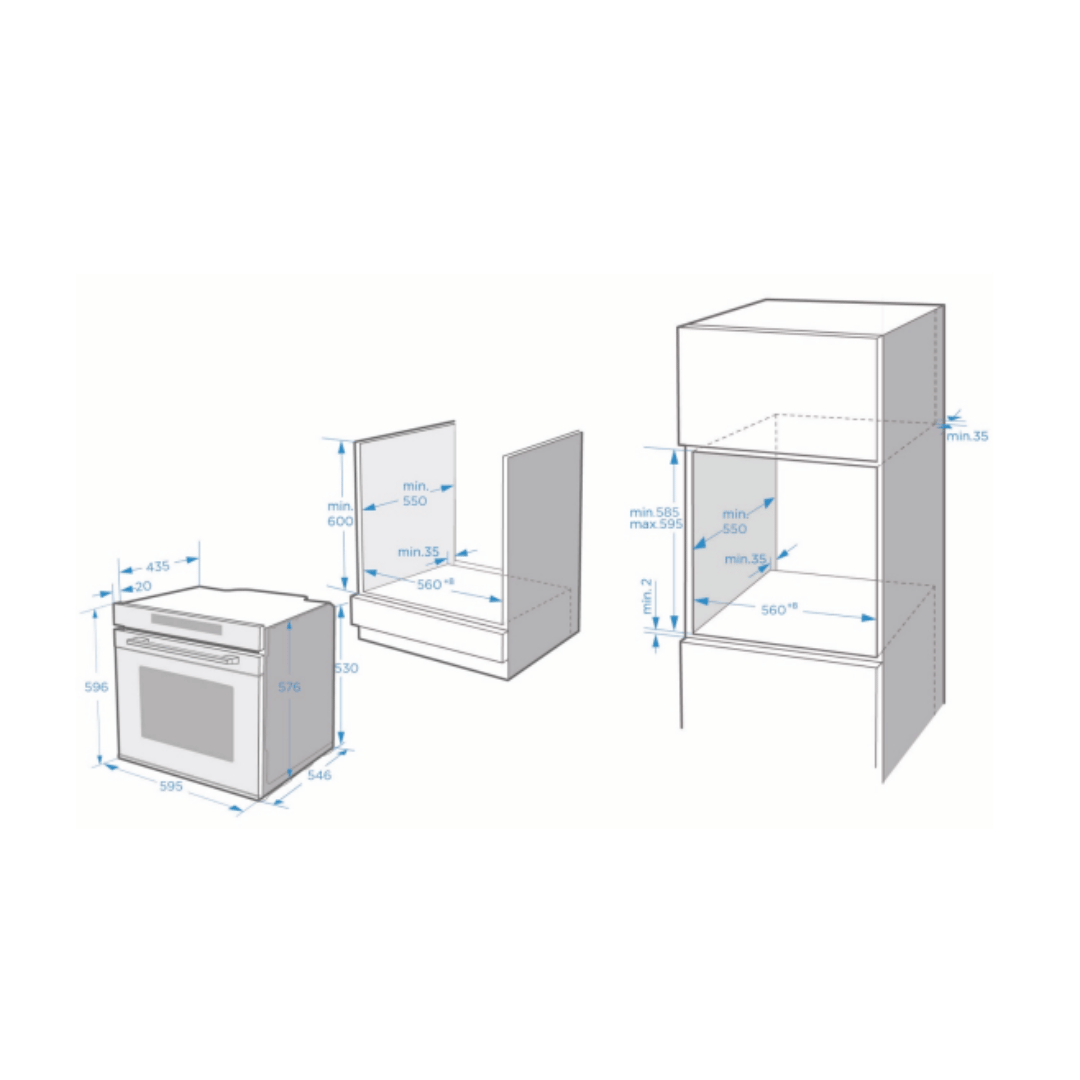 435
20
596
576
530
546
595

min.
600
min.
550
min.35
$560^{+8}$

min.35
min.585
max.595
min.
550
min.35
min. 2
$560^{+8}$