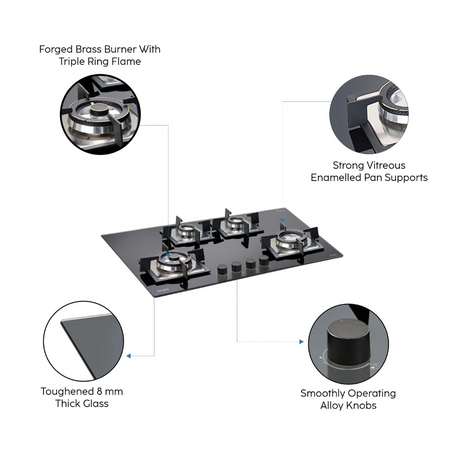 Forged Brass Burner With Triple Ring Flame

Strong Vitreous Enamelled Pan Supports

Toughened 8 mm Thick Glass

Smoothly Operating Alloy Knobs