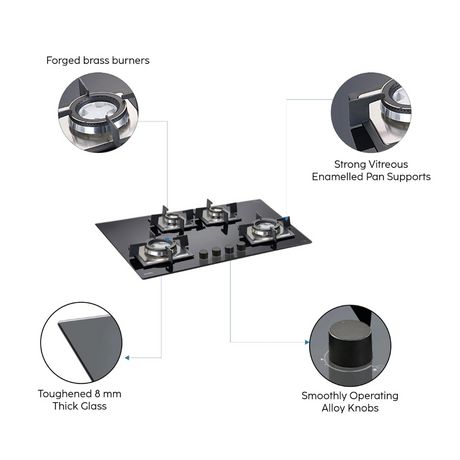 Forged brass burners

Strong Vitreous
Enamelled Pan Supports

Toughened 8 mm
Thick Glass

Smoothly Operating
Alloy Knobs