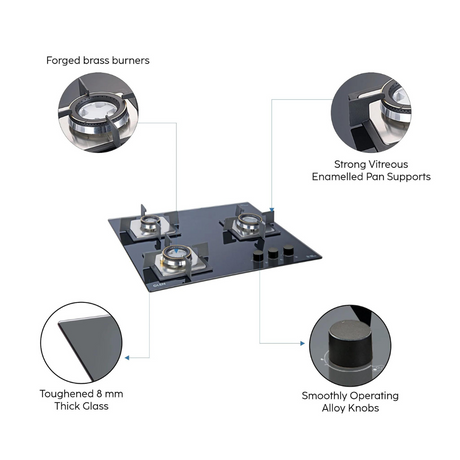 Forged brass burners

Strong Vitreous
Enamelled Pan Supports

GLEN

Toughened 8 mm
Thick Glass

Smoothly Operating
Alloy Knobs