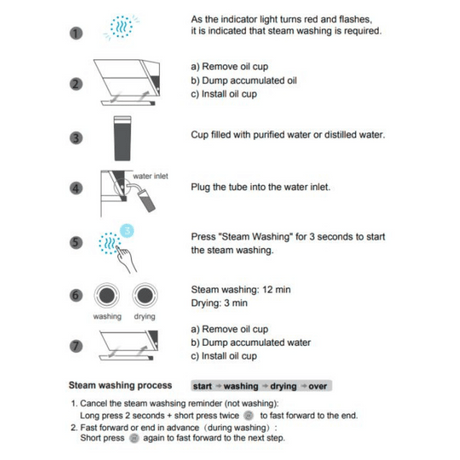 1 As the indicator light turns red and flashes, it is indicated that steam washing is required.

2 a) Remove oil cup
b) Dump accumulated oil
c) Install oil cup

3 Cup filled with purified water or distilled water.

4 water inlet
Plug the tube into the water inlet.

5 3
Press "Steam Washing" for 3 seconds to start the steam washing.

6 washing drying
Steam washing: 12 min
Drying: 3 min

7 a) Remove oil cup
b) Dump accumulated water
c) Install oil cup

Steam washing process start → washing → drying → over

1. Cancel the steam washsing reminder (not washing):
Long press 2 seconds + short press twice to fast forward to the end.
2. Fast forward or end in advance（during washing）:
Short press again to fast forward to the next step.