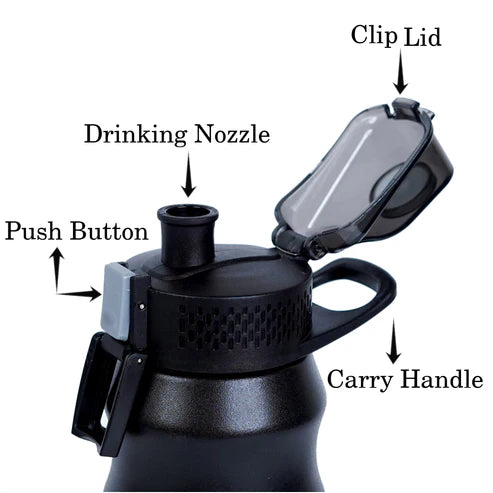 Clip Lid

Drinking Nozzle

Push Button

Carry Handle