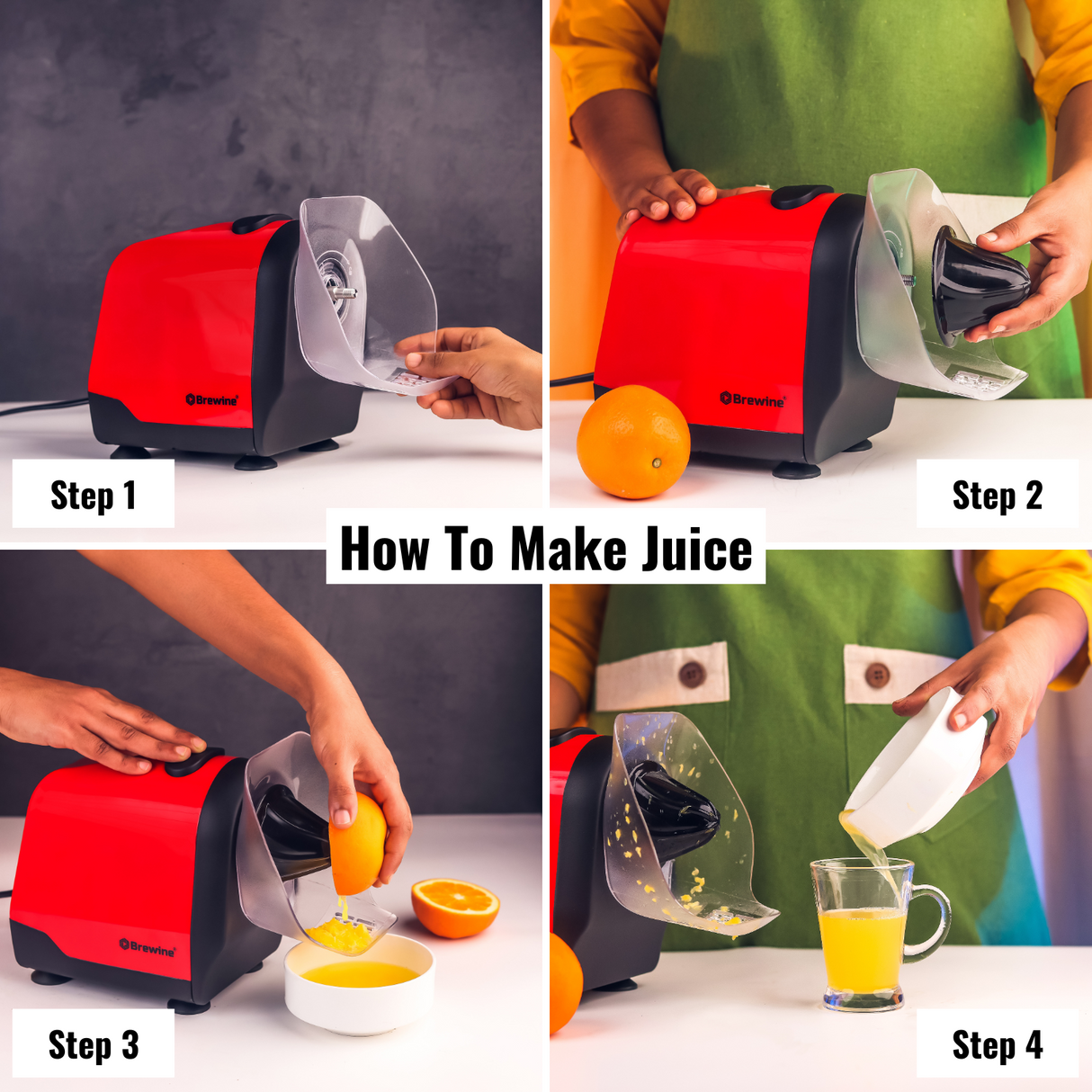 Brewine

Step 1

Brewine

Step 2

How To Make Juice

Brewine

Step 3

Step 4