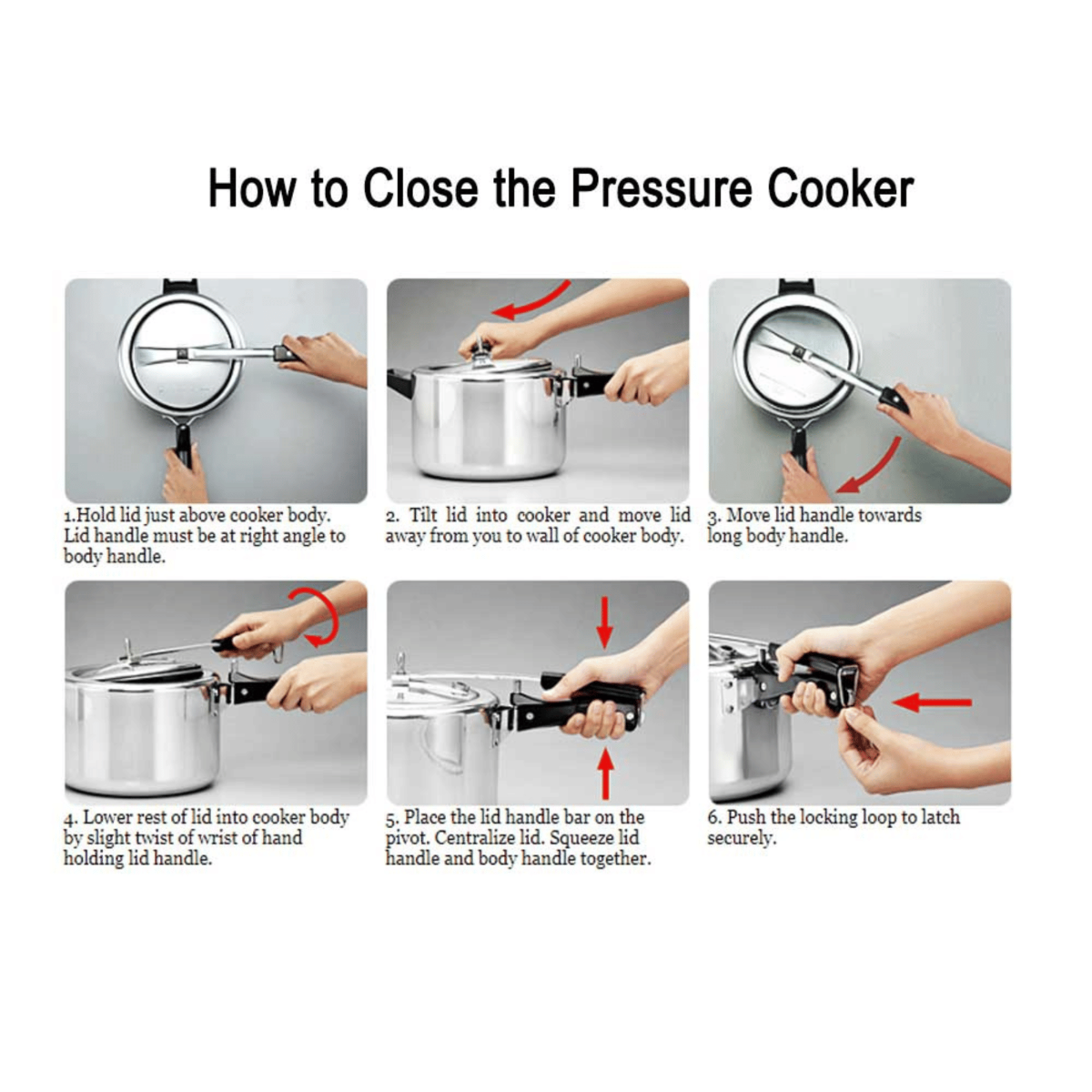 How to Close the Pressure Cooker

1.Hold lid just above cooker body. Lid handle must be at right angle to body handle.

2. Tilt lid into cooker and move lid away from you to wall of cooker body.

3. Move lid handle towards long body handle.

4. Lower rest of lid into cooker body by slight twist of wrist of hand holding lid handle.

5. Place the lid handle bar on the pivot. Centralize lid. Squeeze lid handle and body handle together.

6. Push the locking loop to latch securely.