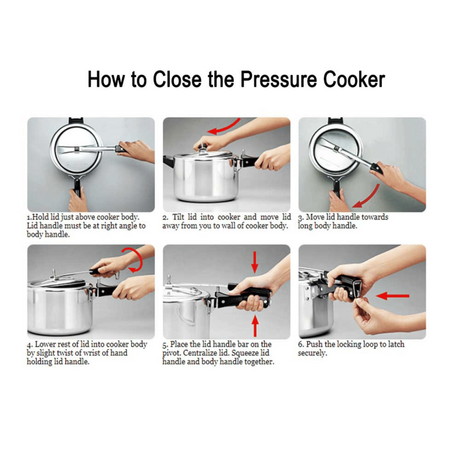 How to Close the Pressure Cooker

1.Hold lid just above cooker body. Lid handle must be at right angle to body handle.

2. Tilt lid into cooker and move lid away from you to wall of cooker body.

3. Move lid handle towards long body handle.

4. Lower rest of lid into cooker body by slight twist of wrist of hand holding lid handle.

5. Place the lid handle bar on the pivot. Centralize lid. Squeeze lid handle and body handle together.

6. Push the locking loop to latch securely.