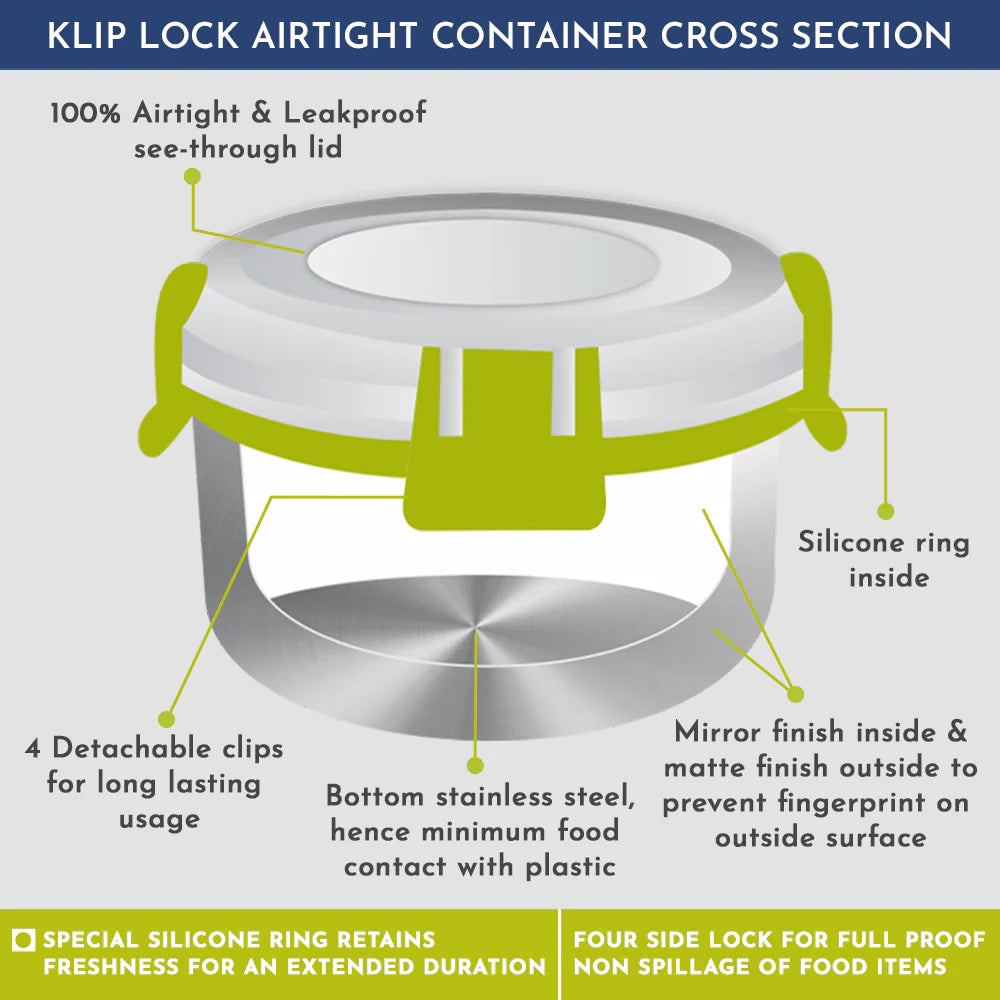 KLIP LOCK AIRTIGHT CONTAINER CROSS SECTION

100% Airtight & Leakproof see-through lid

Silicone ring inside

4 Detachable clips for long lasting usage

Bottom stainless steel, hence minimum food contact with plastic

Mirror finish inside & matte finish outside to prevent fingerprint on outside surface

SPECIAL SILICONE RING RETAINS FRESHNESS FOR AN EXTENDED DURATION

FOUR SIDE LOCK FOR FULL PROOF NON SPILLAGE OF FOOD ITEMS