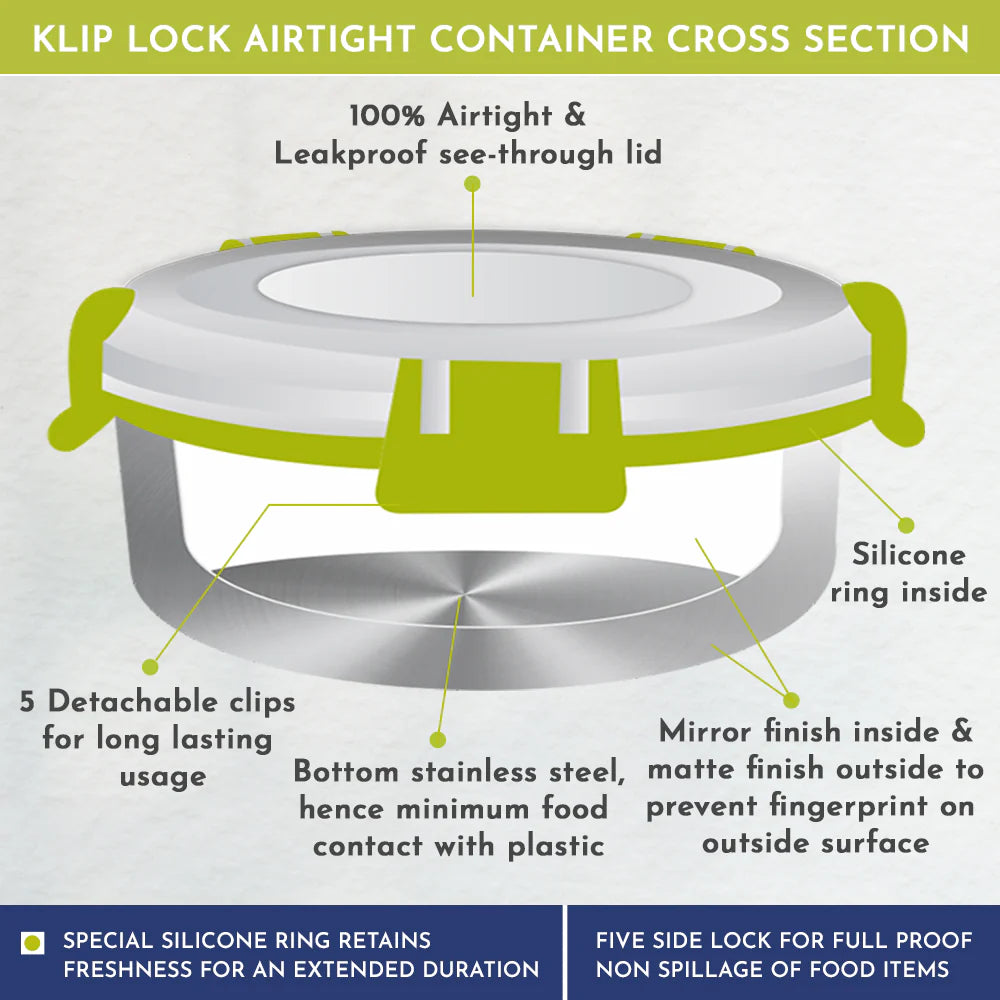 KLIP LOCK AIRTIGHT CONTAINER CROSS SECTION

100% Airtight & Leakproof see-through lid

Silicone ring inside

5 Detachable clips for long lasting usage

Bottom stainless steel, hence minimum food contact with plastic

Mirror finish inside & matte finish outside to prevent fingerprint on outside surface

SPECIAL SILICONE RING RETAINS FRESHNESS FOR AN EXTENDED DURATION

FIVE SIDE LOCK FOR FULL PROOF NON SPILLAGE OF FOOD ITEMS