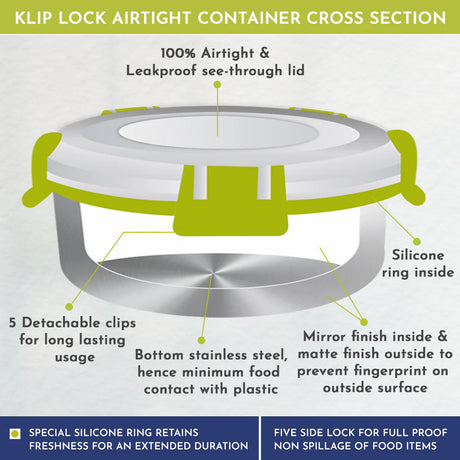 KLIP LOCK AIRTIGHT CONTAINER CROSS SECTION

100% Airtight & Leakproof see-through lid

Silicone ring inside

5 Detachable clips for long lasting usage

Bottom stainless steel, hence minimum food contact with plastic

Mirror finish inside & matte finish outside to prevent fingerprint on outside surface

SPECIAL SILICONE RING RETAINS FRESHNESS FOR AN EXTENDED DURATION

FIVE SIDE LOCK FOR FULL PROOF NON SPILLAGE OF FOOD ITEMS