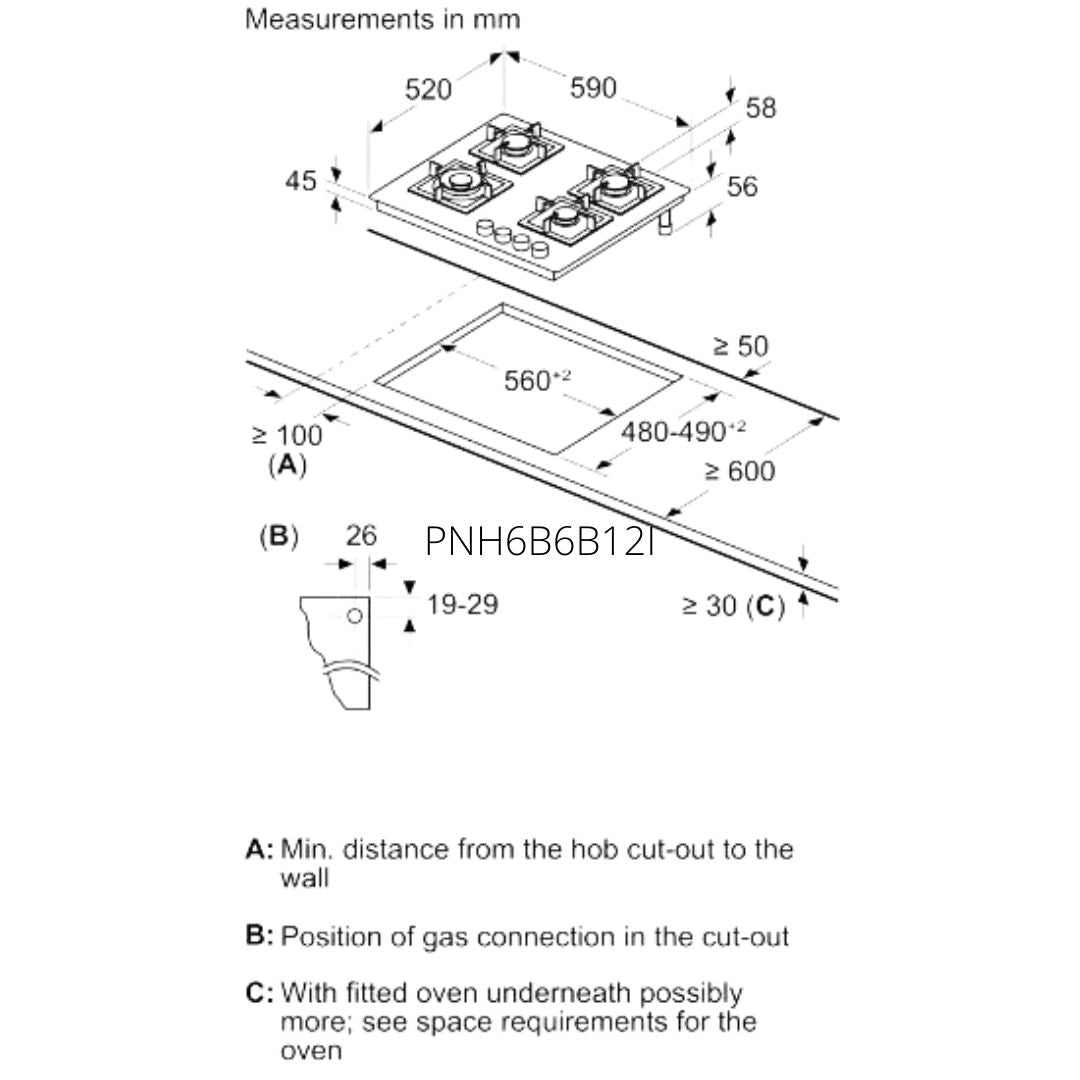 Measurements in mm

520

590

58

45

56

≥ 50

$560^{+2}$

$480\text{-}490^{+2}$

≥ 100
(A)

≥ 600

(B) 26

PNH6B6B12I

19-29

≥ 30 (C)

A: Min. distance from the hob cut-out to the wall

B: Position of gas connection in the cut-out

C: With fitted oven underneath possibly more; see space requirements for the oven