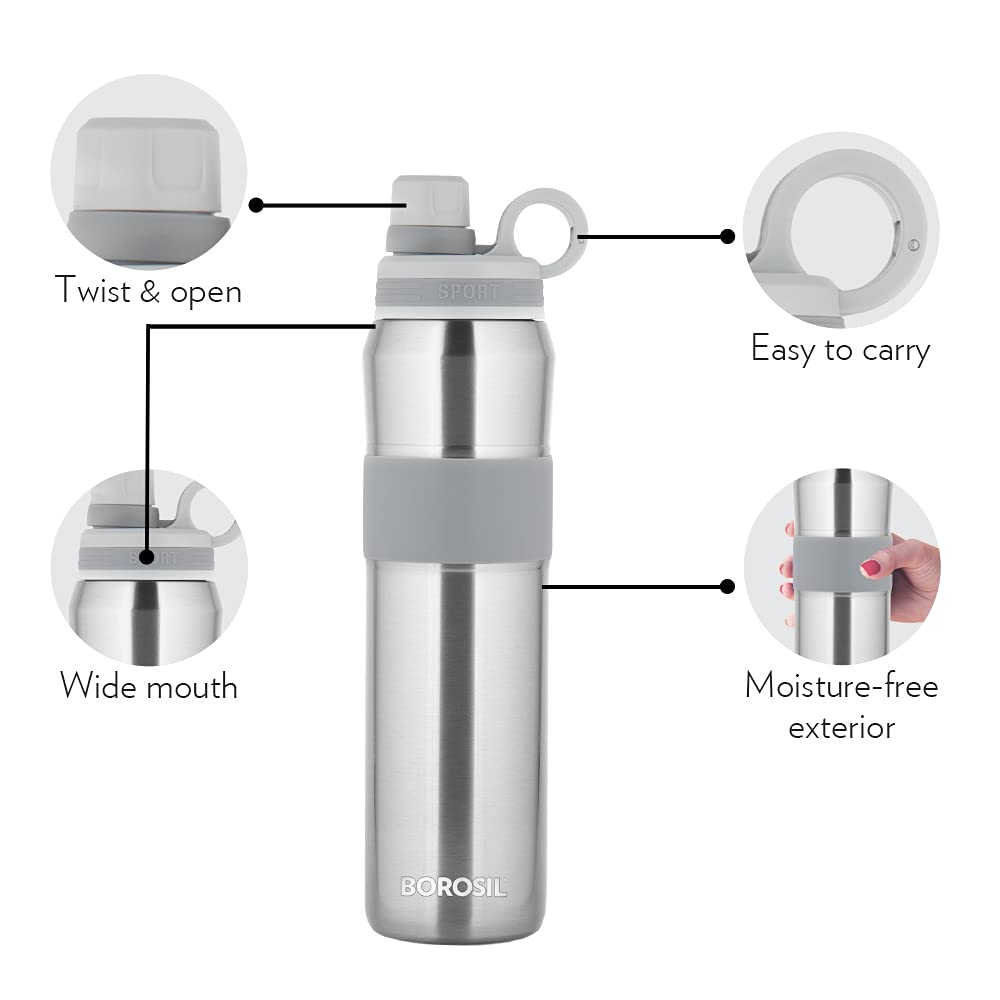 Twist & open

SPORT

Easy to carry

SPORT

Wide mouth

Moisture-free exterior

BOROSIL