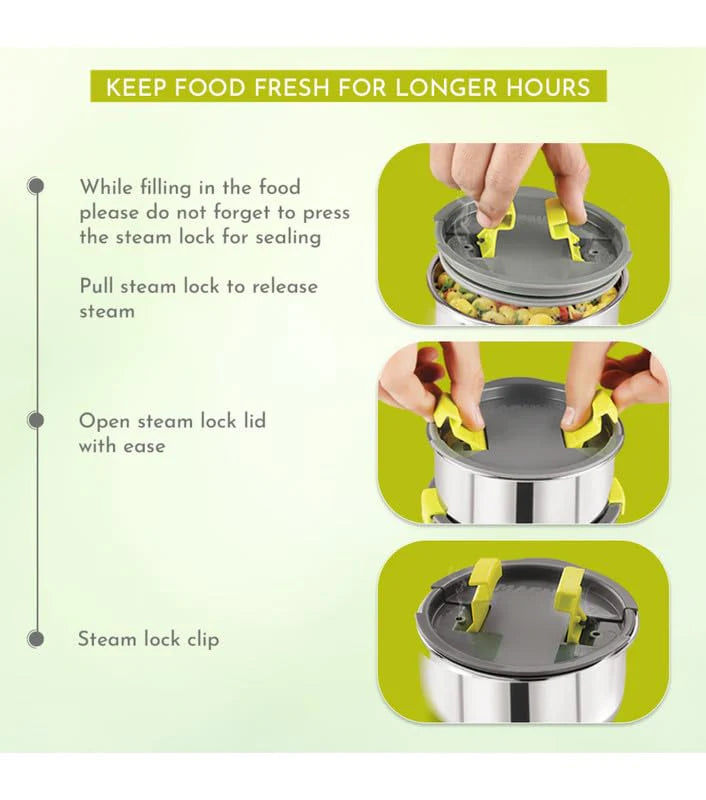 KEEP FOOD FRESH FOR LONGER HOURS

While filling in the food please do not forget to press the steam lock for sealing

Pull steam lock to release steam

Open steam lock lid with ease

Steam lock clip