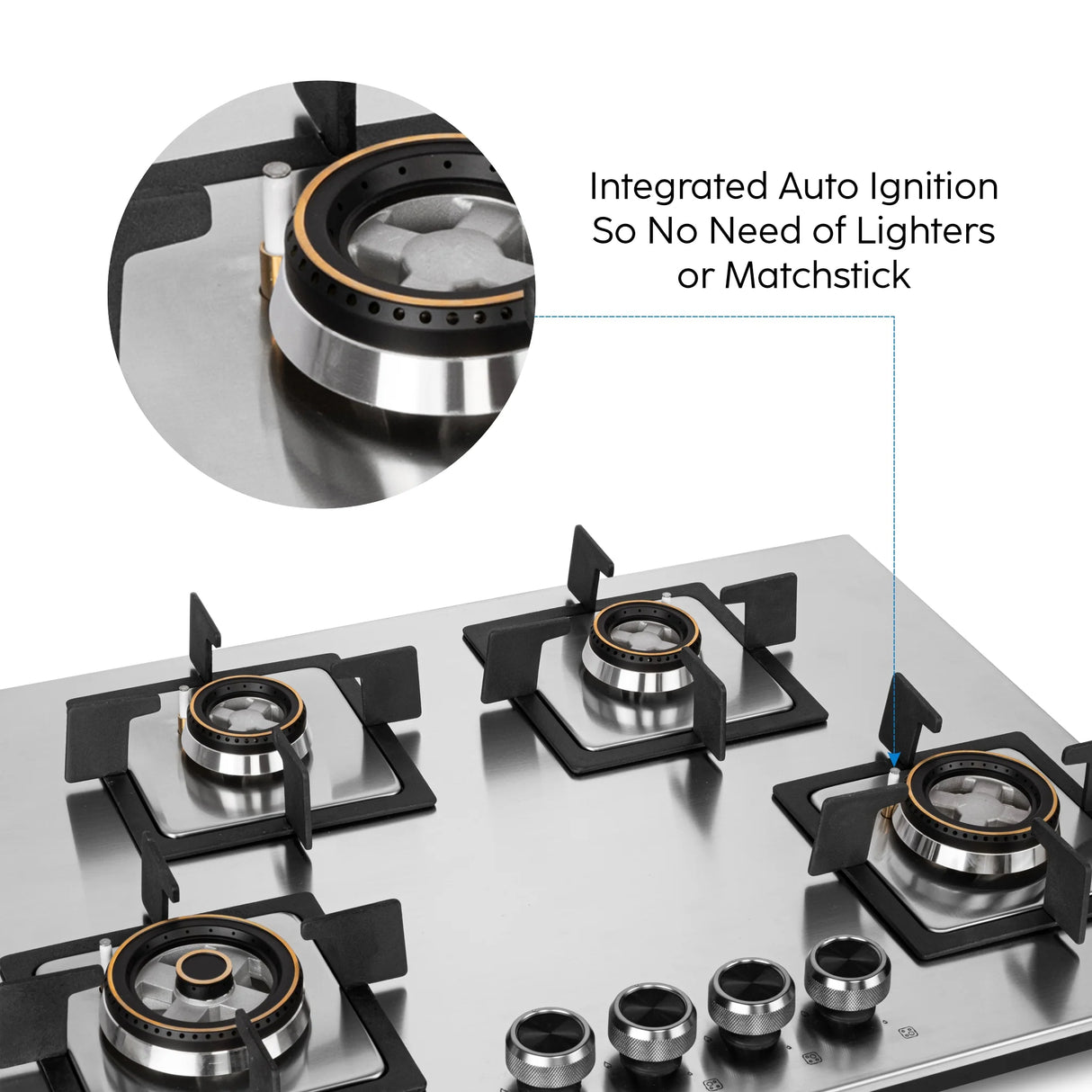 Integrated Auto Ignition So No Need of Lighters or Matchstick