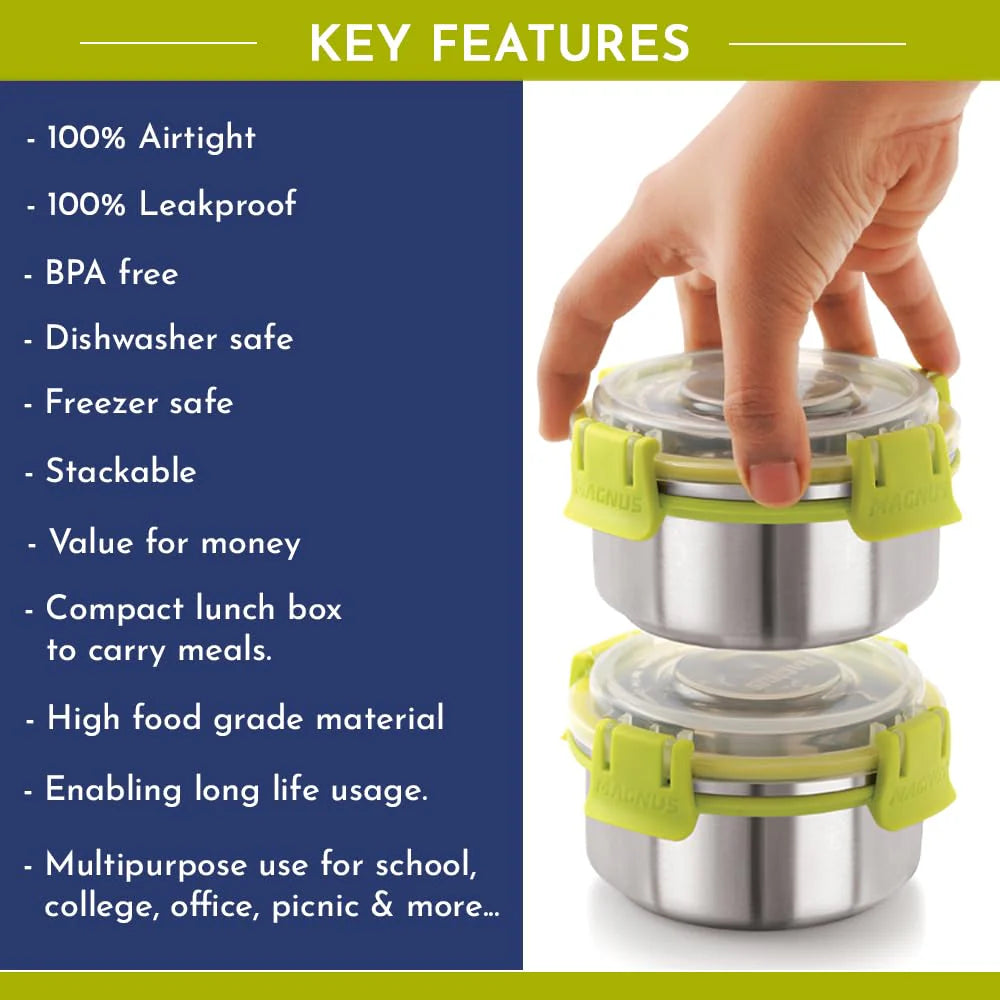 KEY FEATURES

- 100% Airtight

- 100% Leakproof

- BPA free

- Dishwasher safe

- Freezer safe

- Stackable

- Value for money

- Compact lunch box to carry meals.

- High food grade material

- Enabling long life usage.

- Multipurpose use for school, college, office, picnic & more...

MAGNUS

MAGNUS

MAGNUS

MAGNUS