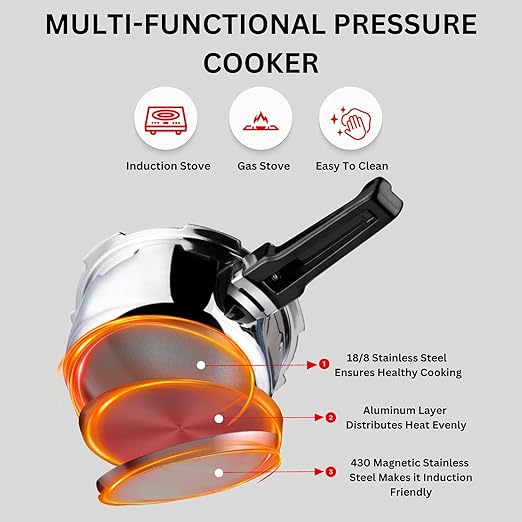 MULTI-FUNCTIONAL PRESSURE COOKER

Induction Stove

Gas Stove

Easy To Clean

1

18/8 Stainless Steel Ensures Healthy Cooking

2

Aluminum Layer Distributes Heat Evenly

3

430 Magnetic Stainless Steel Makes it Induction Friendly