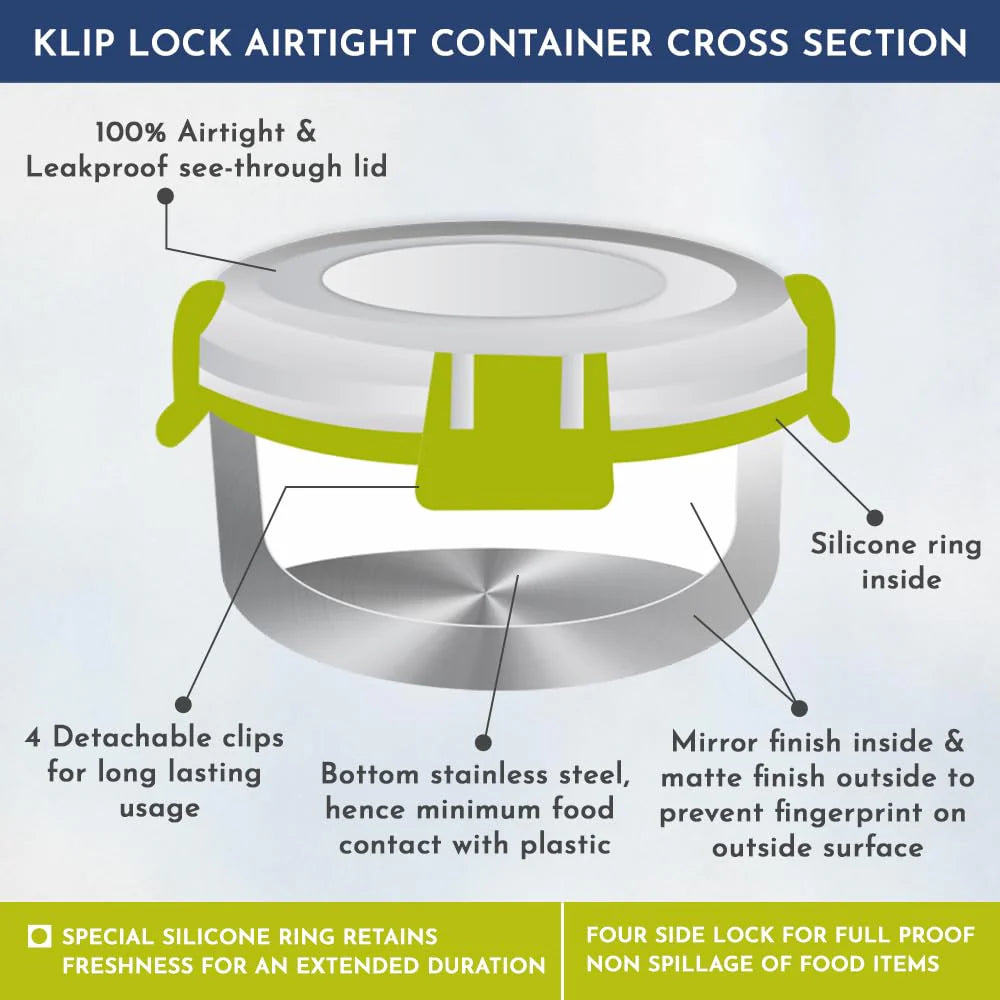 KLIP LOCK AIRTIGHT CONTAINER CROSS SECTION

100% Airtight & Leakproof see-through lid

Silicone ring inside

4 Detachable clips for long lasting usage

Bottom stainless steel, hence minimum food contact with plastic

Mirror finish inside & matte finish outside to prevent fingerprint on outside surface

SPECIAL SILICONE RING RETAINS FRESHNESS FOR AN EXTENDED DURATION

FOUR SIDE LOCK FOR FULL PROOF NON SPILLAGE OF FOOD ITEMS