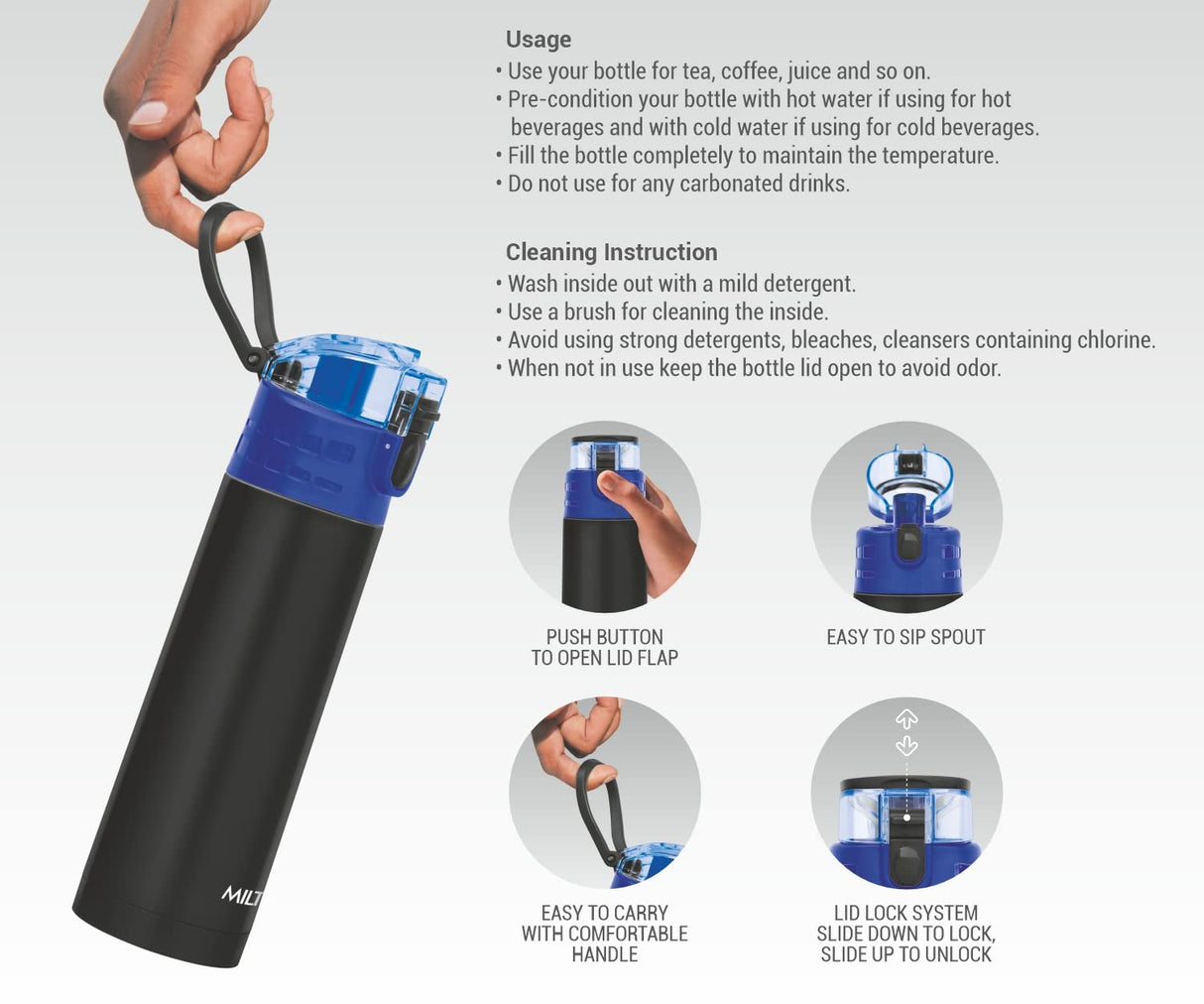 Usage
• Use your bottle for tea, coffee, juice and so on.
• Pre-condition your bottle with hot water if using for hot beverages and with cold water if using for cold beverages.
• Fill the bottle completely to maintain the temperature.
• Do not use for any carbonated drinks.

Cleaning Instruction
• Wash inside out with a mild detergent.
• Use a brush for cleaning the inside.
• Avoid using strong detergents, bleaches, cleansers containing chlorine.
• When not in use keep the bottle lid open to avoid odor.

PUSH BUTTON TO OPEN LID FLAP

EASY TO SIP SPOUT

EASY TO CARRY WITH COMFORTABLE HANDLE

LID LOCK SYSTEM SLIDE DOWN TO LOCK, SLIDE UP TO UNLOCK

MILT