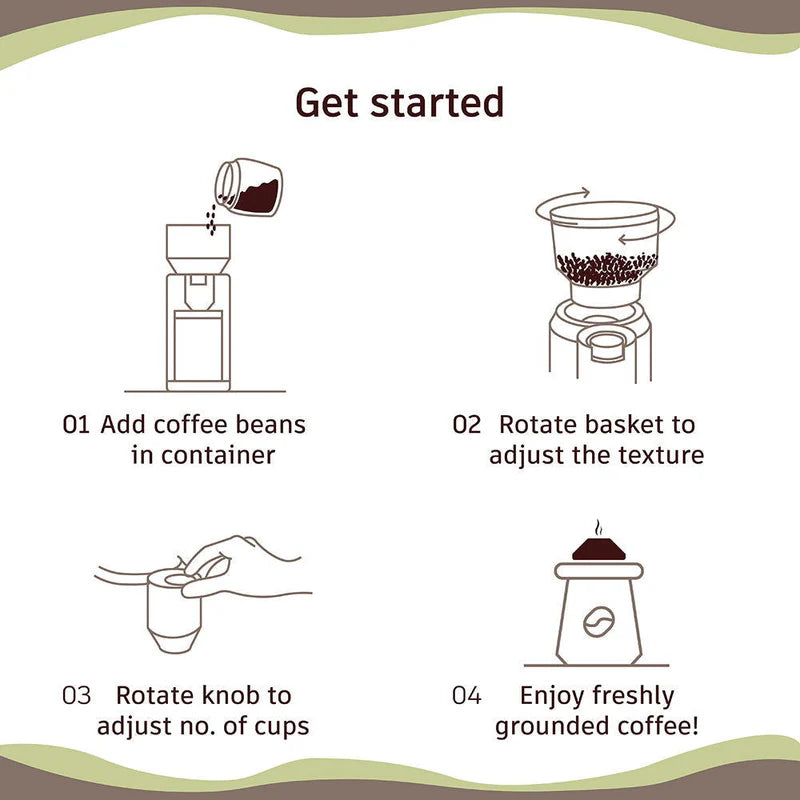 Get started

01 Add coffee beans in container

02 Rotate basket to adjust the texture

03 Rotate knob to adjust no. of cups

04 Enjoy freshly grounded coffee!