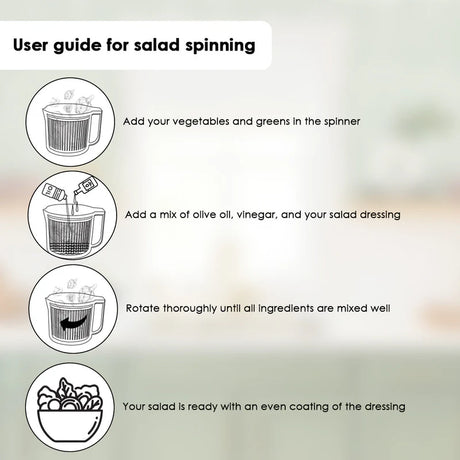 User guide for salad spinning

Add your vegetables and greens in the spinner

Add a mix of olive oil, vinegar, and your salad dressing

Rotate thoroughly until all ingredients are mixed well

Your salad is ready with an even coating of the dressing