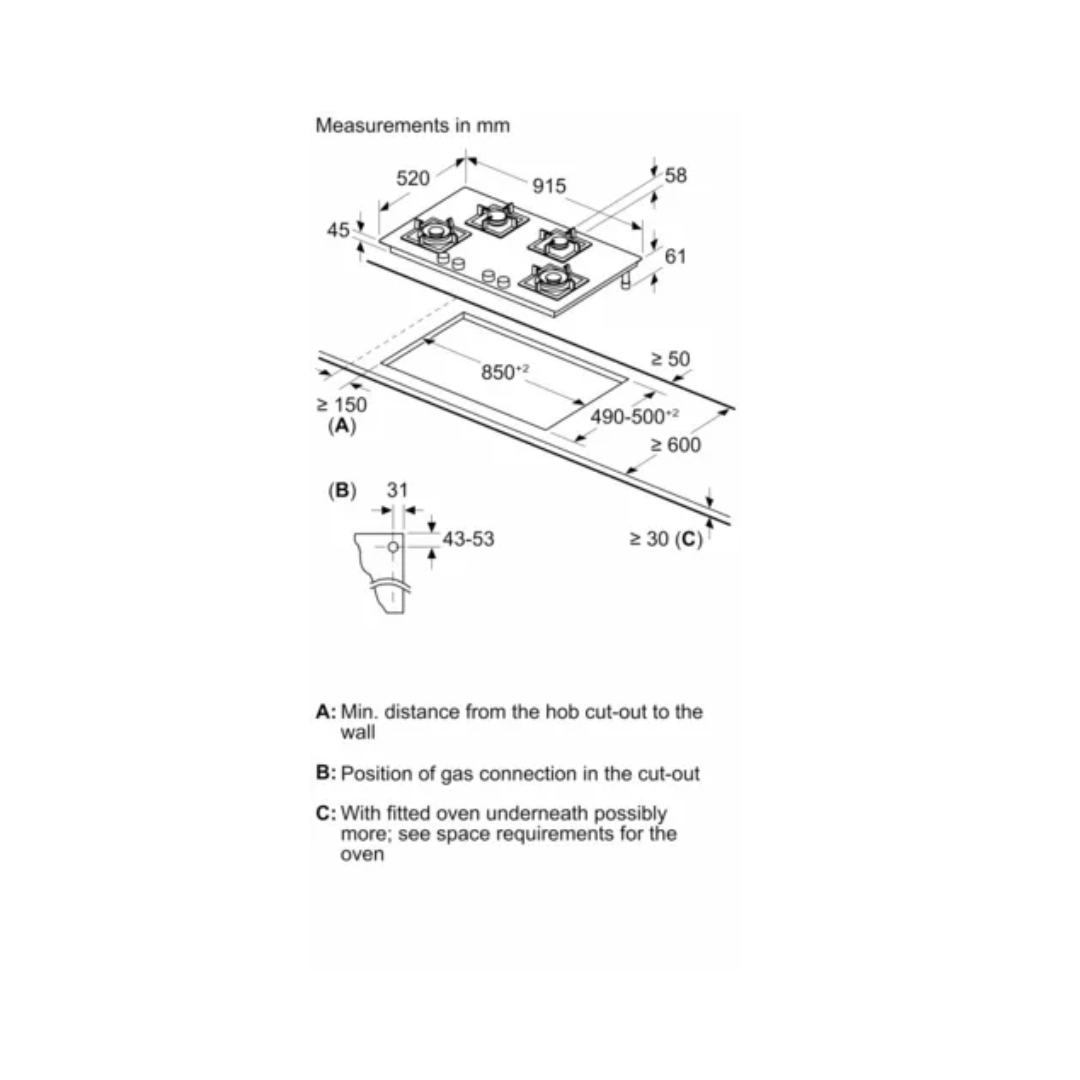 Measurements in mm

520

915

58

45

61

$850^{+2}$

≥ 50

≥ 150
(A)

$490\text{-}500^{+2}$

≥ 600

(B) 31

43-53

≥ 30 (C)

A: Min. distance from the hob cut-out to the wall

B: Position of gas connection in the cut-out

C: With fitted oven underneath possibly more; see space requirements for the oven