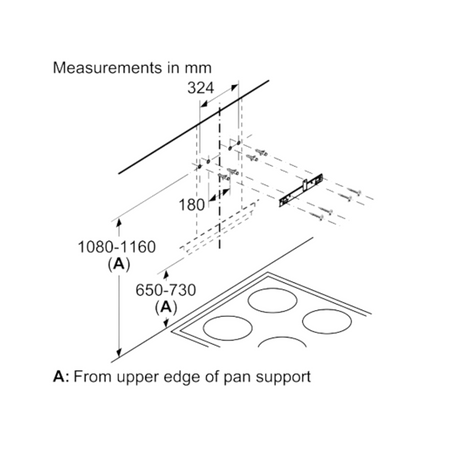 Measurements in mm

324

180

1080-1160
(A)

650-730
(A)

A: From upper edge of pan support