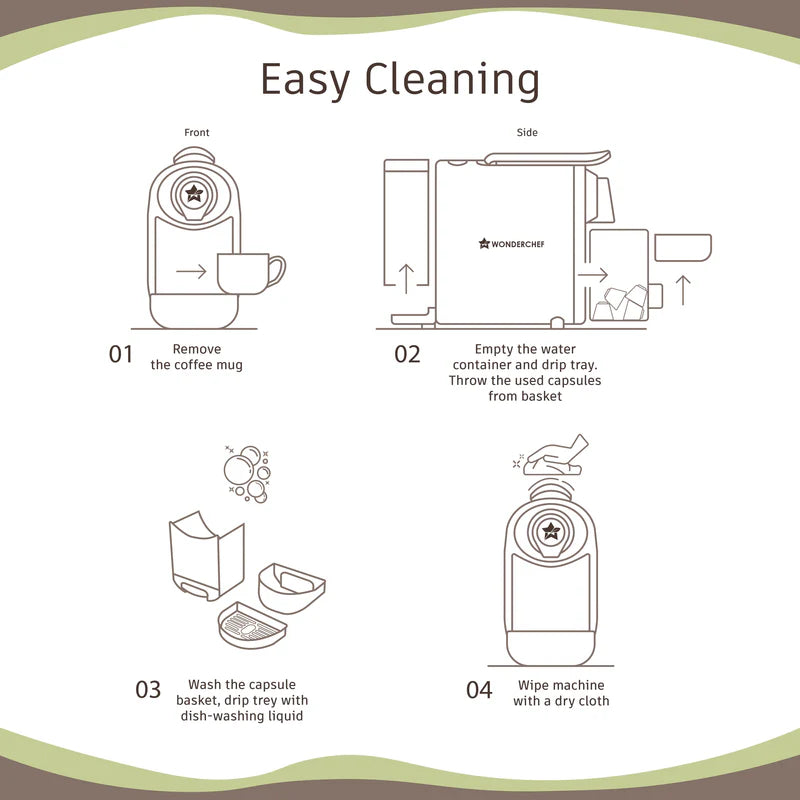 Easy Cleaning

Front

01 Remove the coffee mug

Side

WONDERCHEF

02 Empty the water container and drip tray. Throw the used capsules from basket

03 Wash the capsule basket, drip trey with dish-washing liquid

04 Wipe machine with a dry cloth