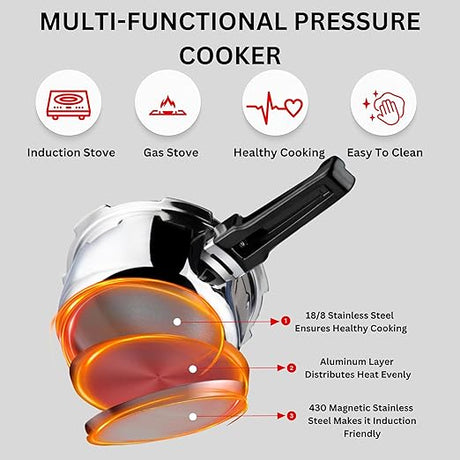 MULTI-FUNCTIONAL PRESSURE COOKER

Induction Stove

Gas Stove

Healthy Cooking

Easy To Clean

1 18/8 Stainless Steel Ensures Healthy Cooking

2 Aluminum Layer Distributes Heat Evenly

3 430 Magnetic Stainless Steel Makes it Induction Friendly