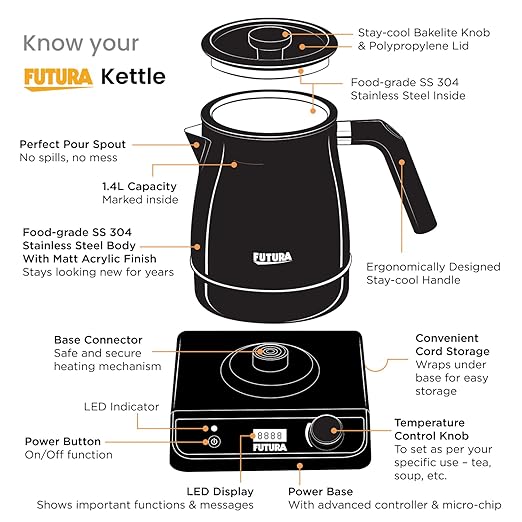 Know your
FUTURA Kettle

Stay-cool Bakelite Knob
& Polypropylene Lid

Food-grade SS 304
Stainless Steel Inside

Perfect Pour Spout
No spills, no mess

1.4L Capacity
Marked inside

Food-grade SS 304
Stainless Steel Body
With Matt Acrylic Finish
Stays looking new for years

FUTURA

Ergonomically Designed
Stay-cool Handle

Base Connector
Safe and secure
heating mechanism

Convenient
Cord Storage
Wraps under
base for easy
storage

LED Indicator

Power Button
On/Off function

8888
FUTURA

Temperature
Control Knob
To set as per your
specific use – tea,
soup, etc.

LED Display
Shows important functions & messages

Power Base
With advanced controller & micro-chip