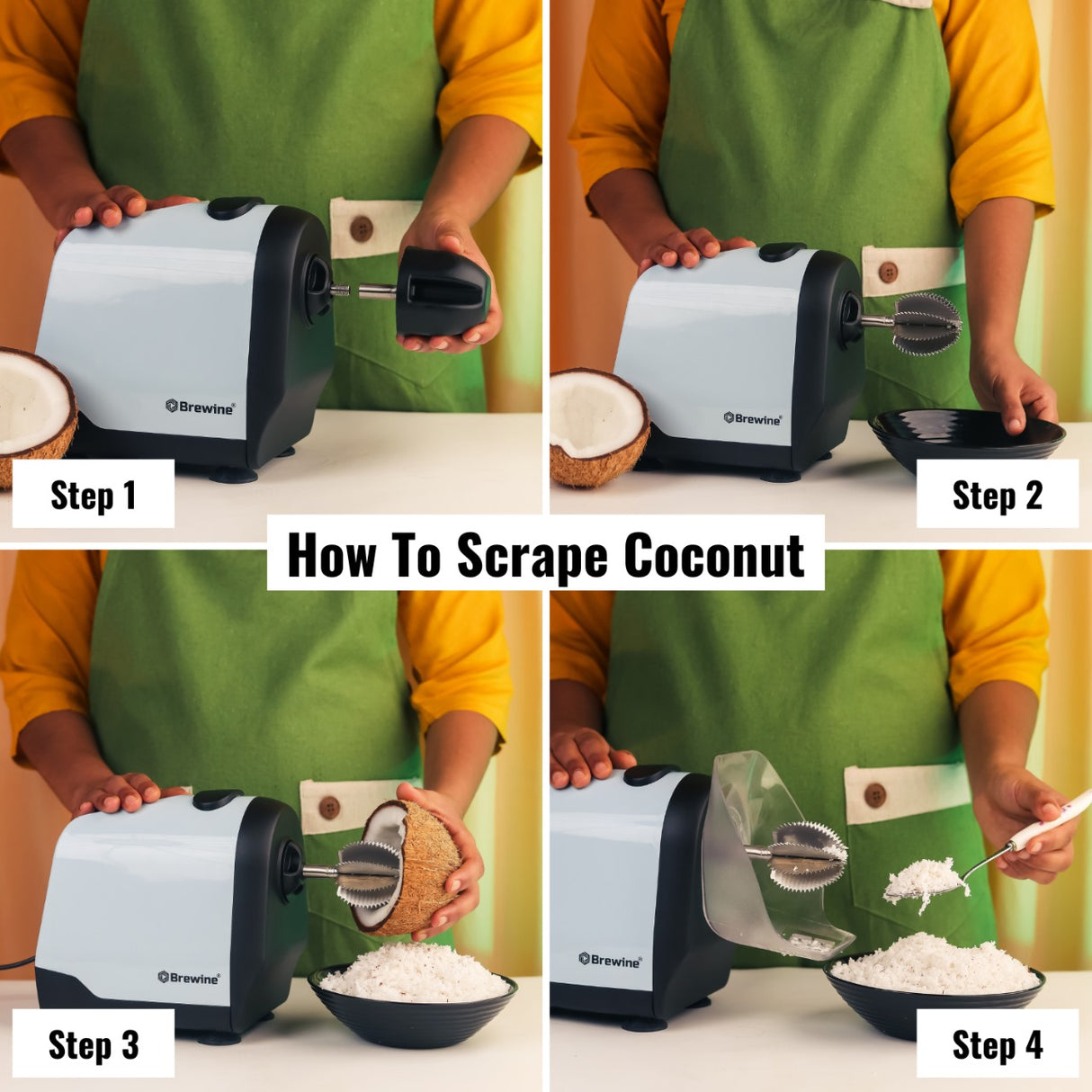 Brewine®
Step 1

Brewine®
Step 2

How To Scrape Coconut

Brewine®
Step 3

Brewine®
Step 4