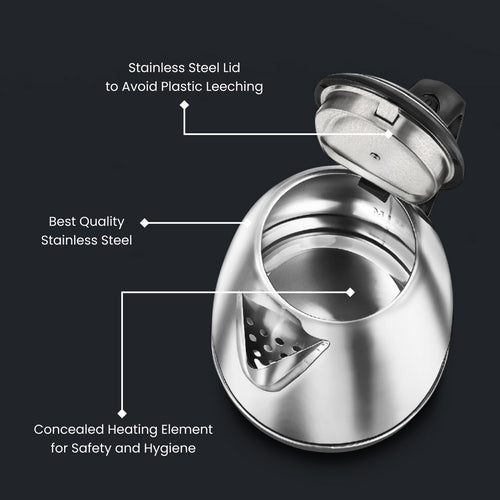 Stainless Steel Lid
to Avoid Plastic Leeching

Best Quality
Stainless Steel

Concealed Heating Element
for Safety and Hygiene