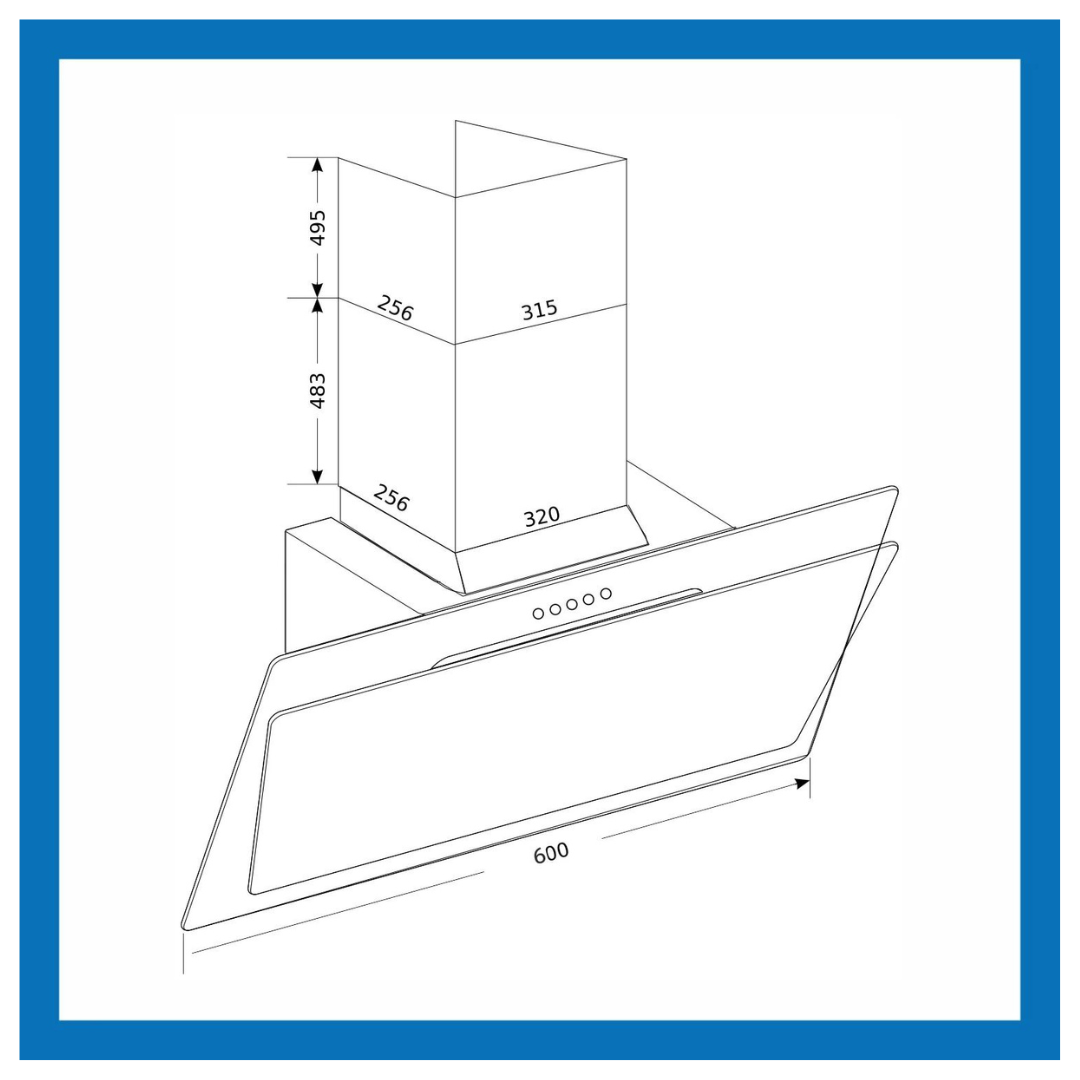 495
256
315
483
256
320
600