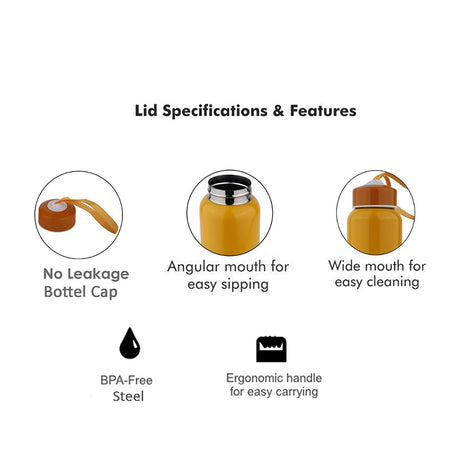 Lid Specifications & Features

No Leakage Bottel Cap

Angular mouth for easy sipping

Wide mouth for easy cleaning

BPA-Free Steel

Ergonomic handle for easy carrying