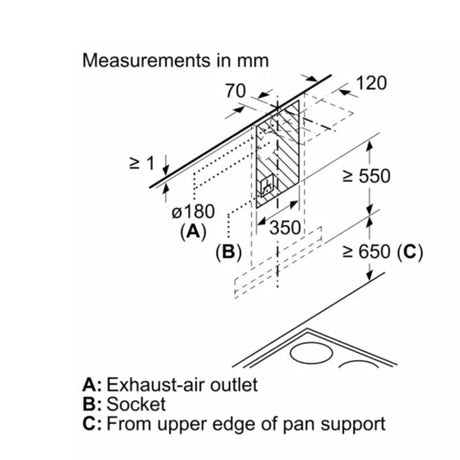 Measurements in mm

70

120

≥ 1

≥ 550

ø180
(A)

350

(B)

≥ 650 (C)

A: Exhaust-air outlet
B: Socket
C: From upper edge of pan support