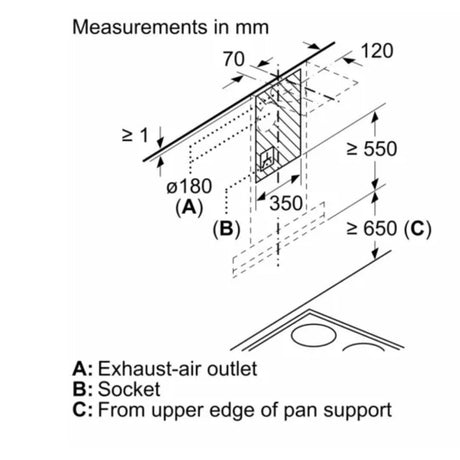 Measurements in mm

70

120

≥ 1

≥ 550

ø180
(A)

350

(B)

≥ 650 (C)

A: Exhaust-air outlet
B: Socket
C: From upper edge of pan support