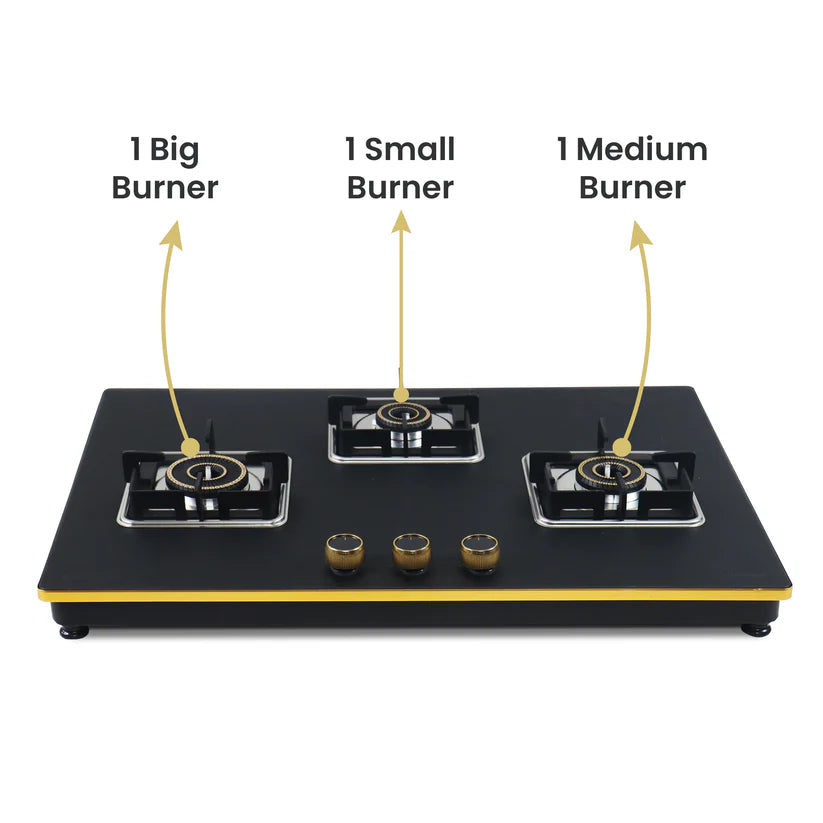 1 Big Burner

1 Small Burner

1 Medium Burner