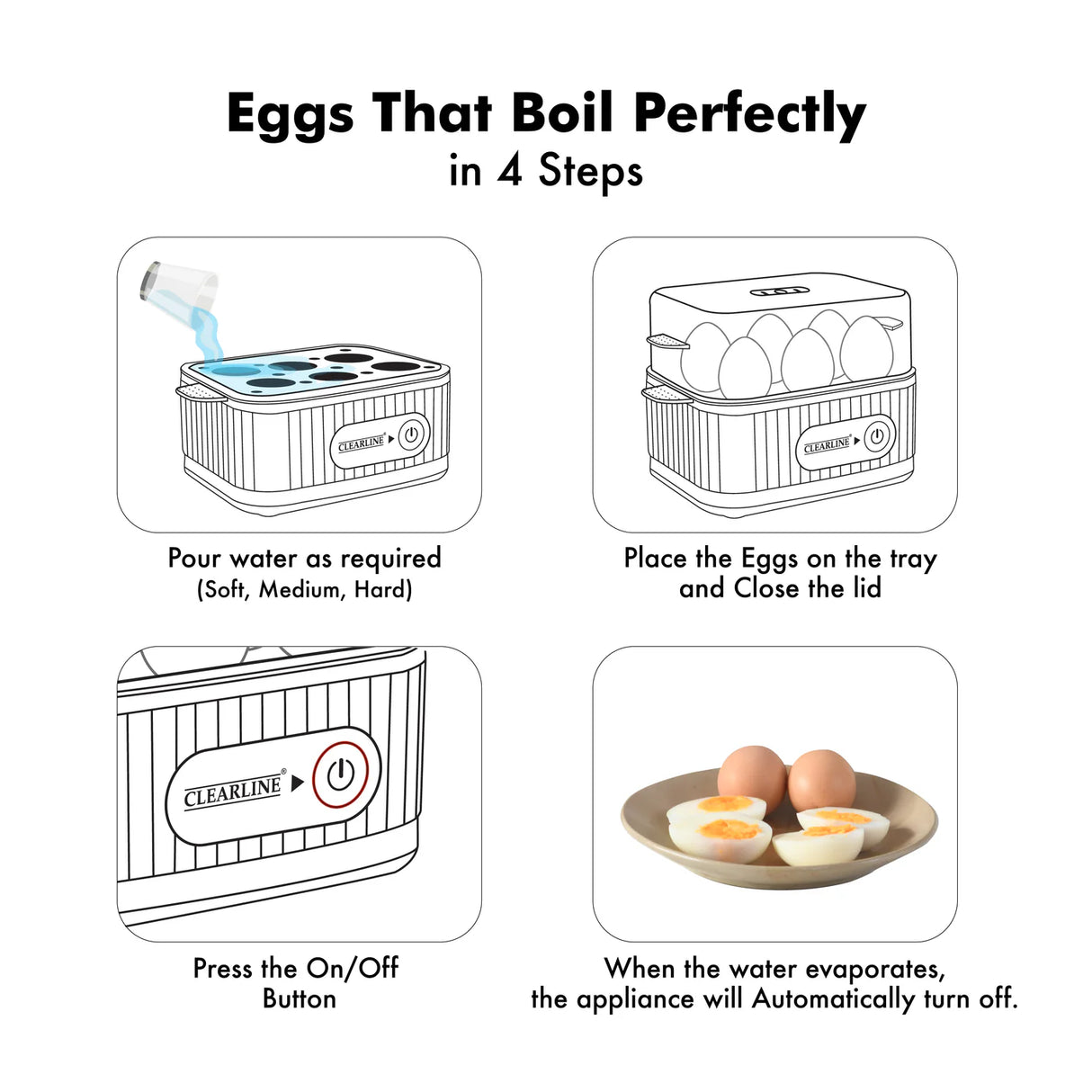 Eggs That Boil Perfectly
in 4 Steps

CLEARLINE®

Pour water as required
(Soft, Medium, Hard)

CLEARLINE®

Place the Eggs on the tray and Close the lid

CLEARLINE®

Press the On/Off Button

When the water evaporates, the appliance will Automatically turn off.