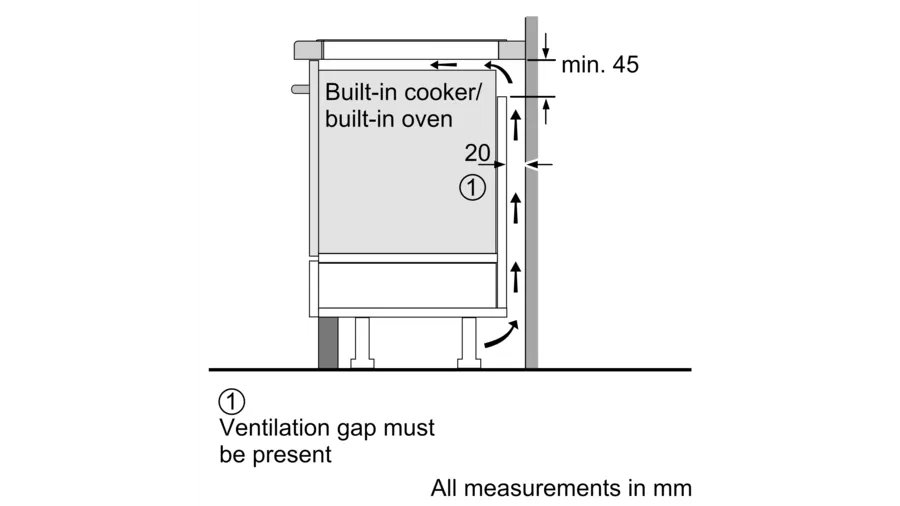 min. 45

Built-in cooker/ built-in oven

20

①

①
Ventilation gap must be present

All measurements in mm