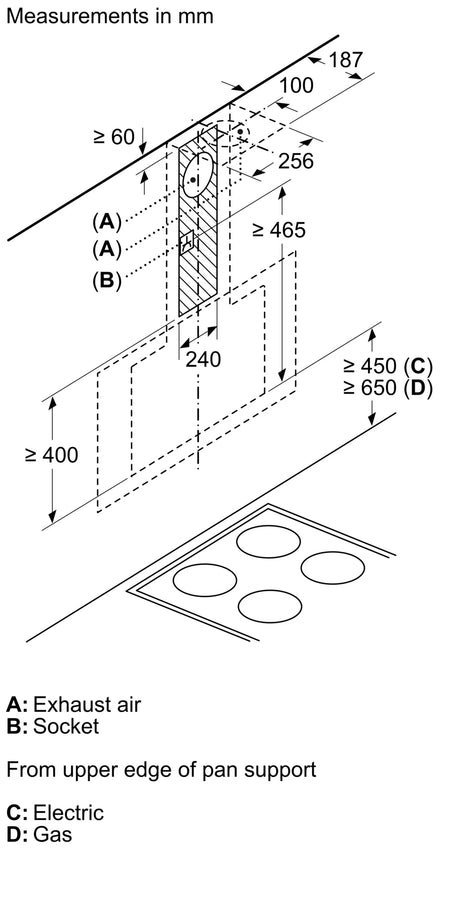 Measurements in mm

187
100
≥ 60
256
(A)
(A)
(B)
≥ 465
240
≥ 450 (C)
≥ 650 (D)
≥ 400

A: Exhaust air
B: Socket

From upper edge of pan support

C: Electric
D: Gas