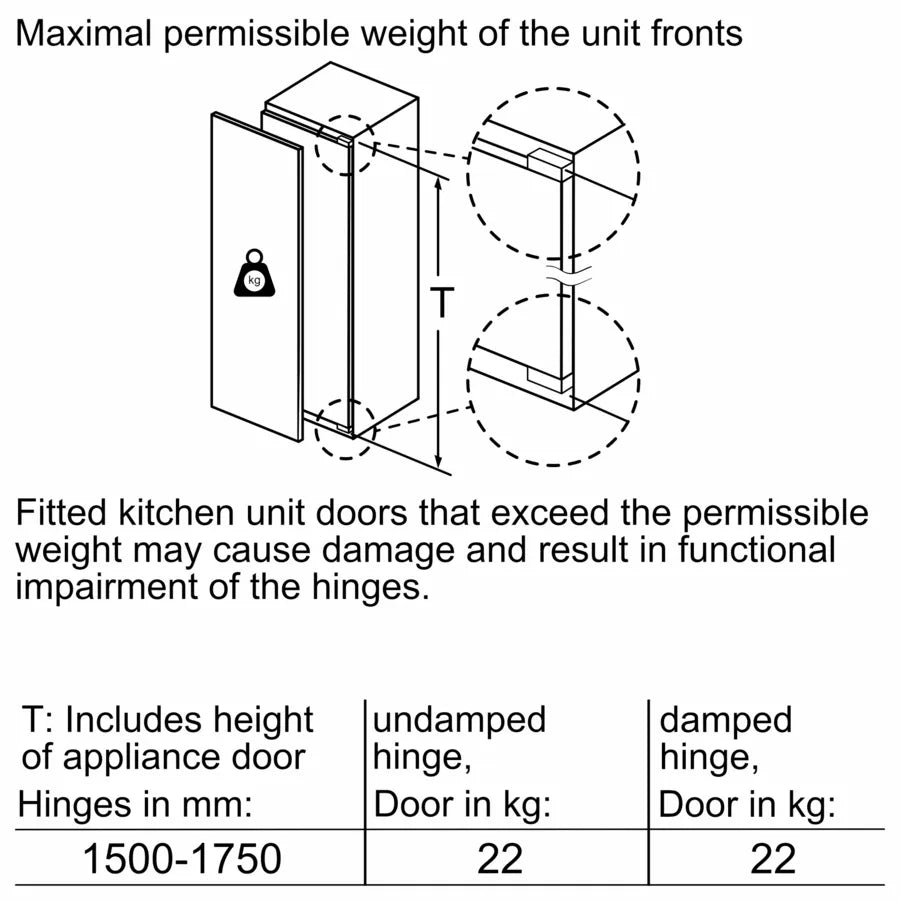 Maximal permissible weight of the unit fronts

kg

T

Fitted kitchen unit doors that exceed the permissible weight may cause damage and result in functional impairment of the hinges.

| T: Includes height of appliance door Hinges in mm: | undamped hinge, Door in kg: | damped hinge, Door in kg: |
|---|---|---|
| 1500-1750 | 22 | 22 |