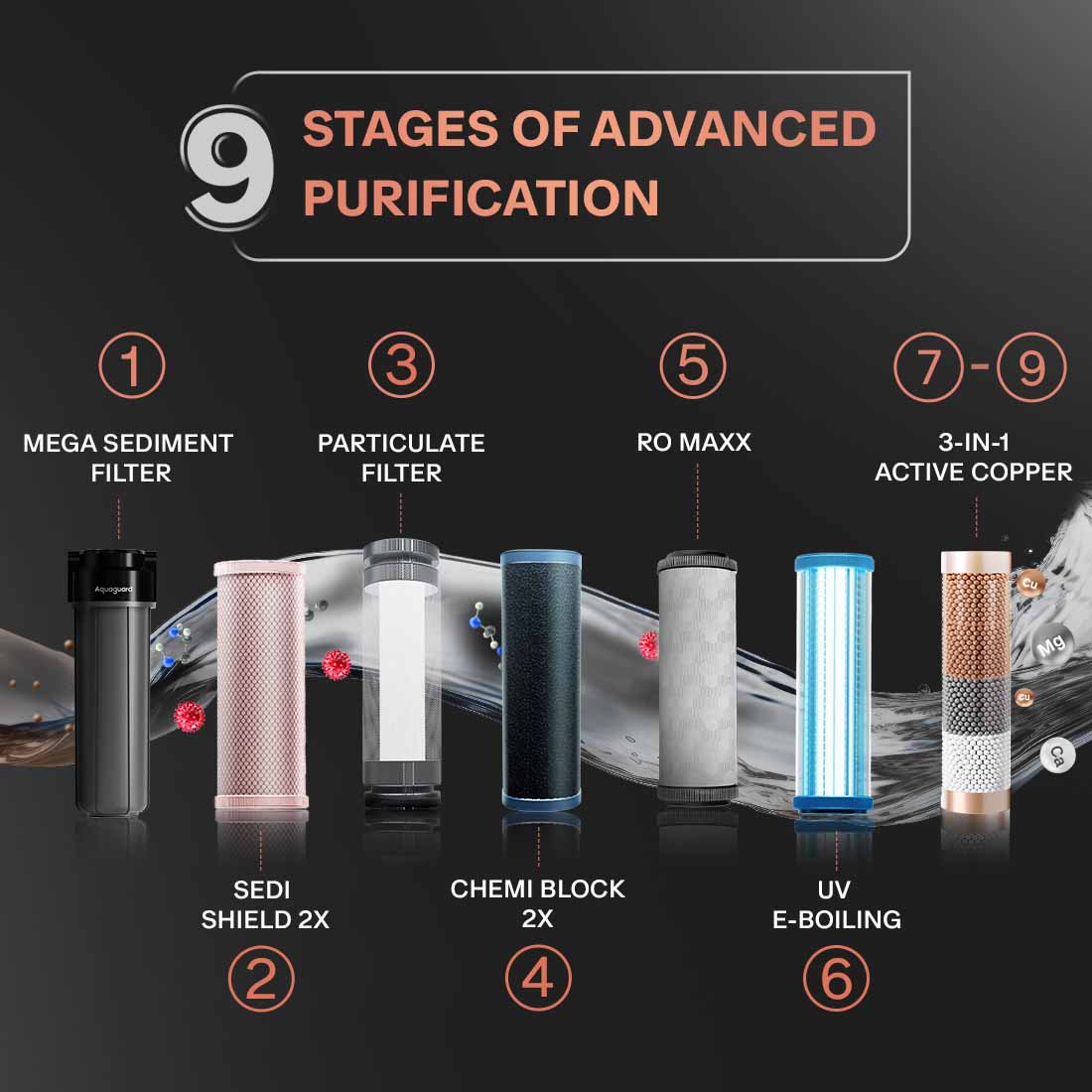 9 STAGES OF ADVANCED PURIFICATION

1
MEGA SEDIMENT FILTER

3
PARTICULATE FILTER

5
RO MAXX

7 - 9
3-IN-1 ACTIVE COPPER

Aquaguard

Cu
Mg
Cu
Ca

SEDI SHIELD 2X
2

CHEMI BLOCK 2X
4

UV E-BOILING
6