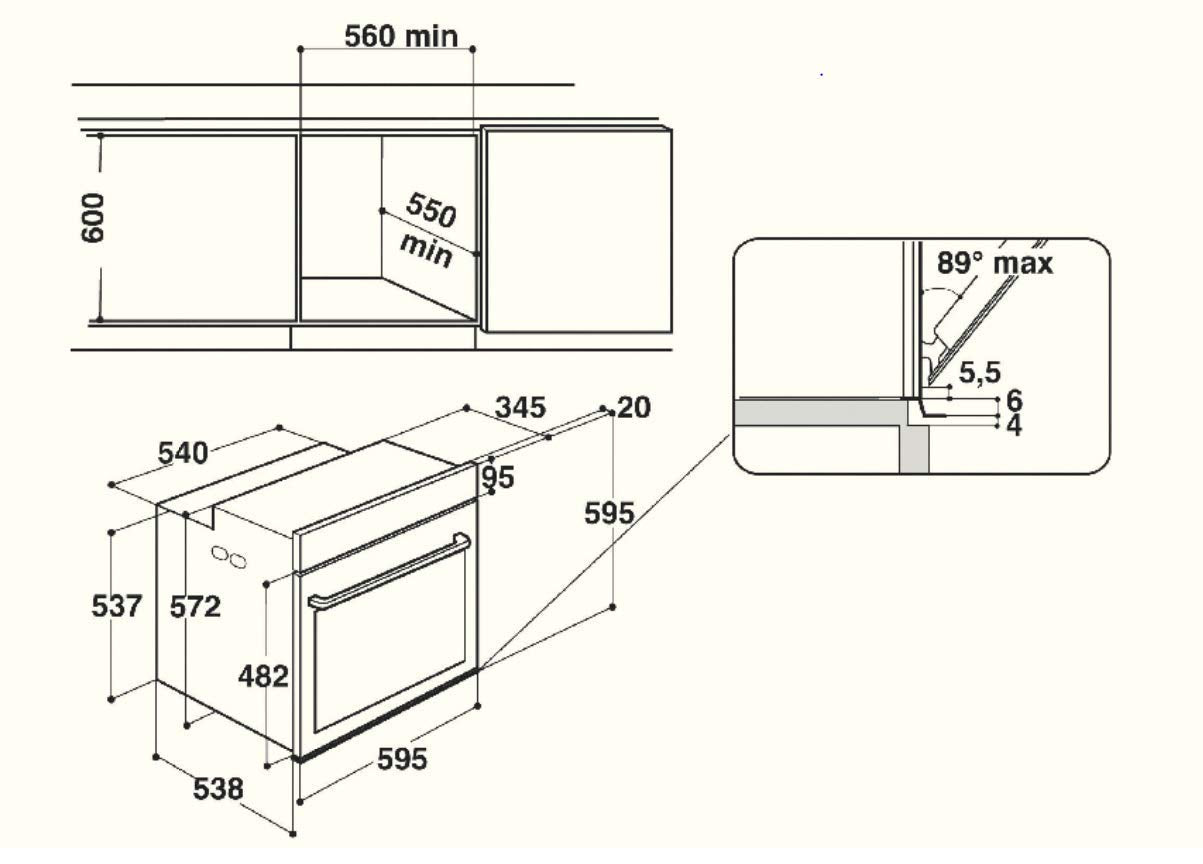 560 min

600

550 min

89° max

5,5
6
4

345
20
540
95
595
537
572
482
595
538