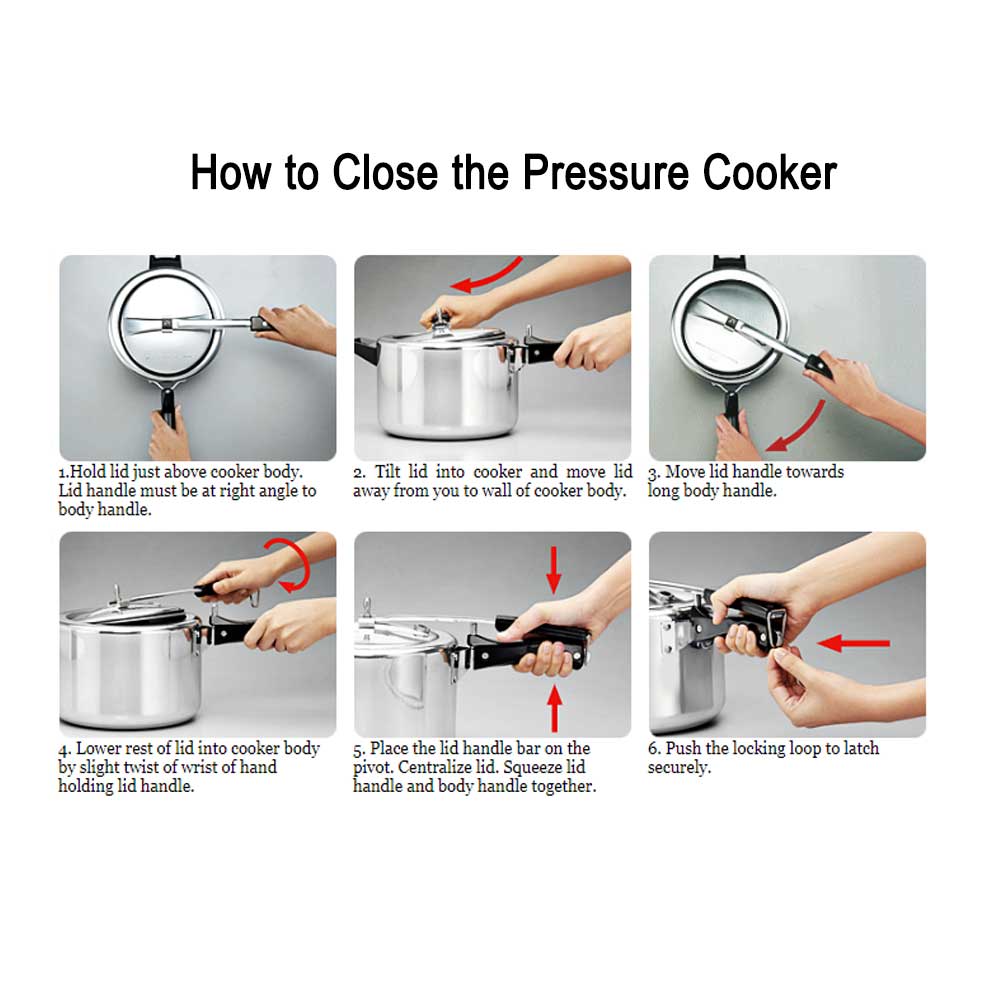 How to Close the Pressure Cooker

1.Hold lid just above cooker body. Lid handle must be at right angle to body handle.

2. Tilt lid into cooker and move lid away from you to wall of cooker body.

3. Move lid handle towards long body handle.

4. Lower rest of lid into cooker body by slight twist of wrist of hand holding lid handle.

5. Place the lid handle bar on the pivot. Centralize lid. Squeeze lid handle and body handle together.

6. Push the locking loop to latch securely.