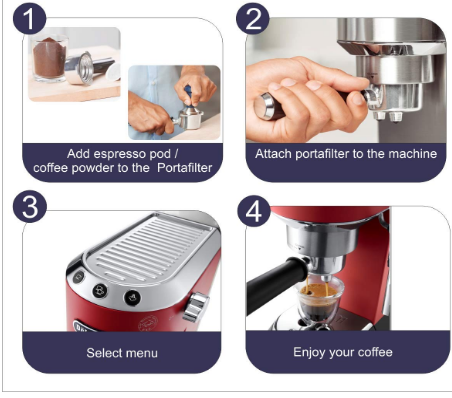 1

Add espresso pod / coffee powder to the Portafilter

2

Attach portafilter to the machine

3

Select menu

4

Enjoy your coffee