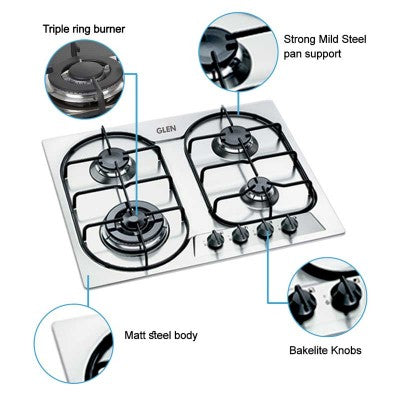 Triple ring burner

Strong Mild Steel pan support

GLEN

Matt steel body

Bakelite Knobs