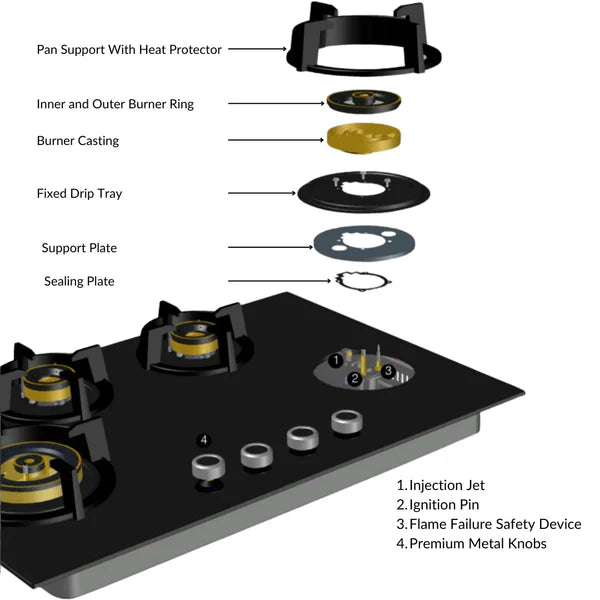 Pan Support With Heat Protector

Inner and Outer Burner Ring

Burner Casting

Fixed Drip Tray

Support Plate

Sealing Plate

1

2

3

4

1. Injection Jet
2. Ignition Pin
3. Flame Failure Safety Device
4. Premium Metal Knobs