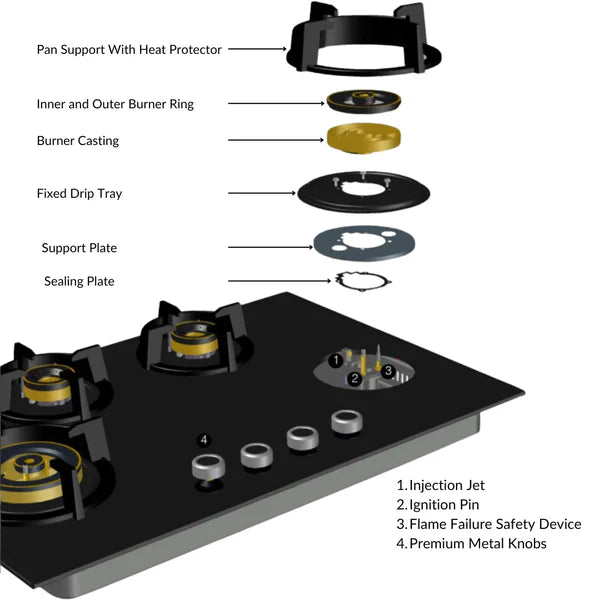 Pan Support With Heat Protector

Inner and Outer Burner Ring

Burner Casting

Fixed Drip Tray

Support Plate

Sealing Plate

1

2

3

4

1. Injection Jet
2. Ignition Pin
3. Flame Failure Safety Device
4. Premium Metal Knobs