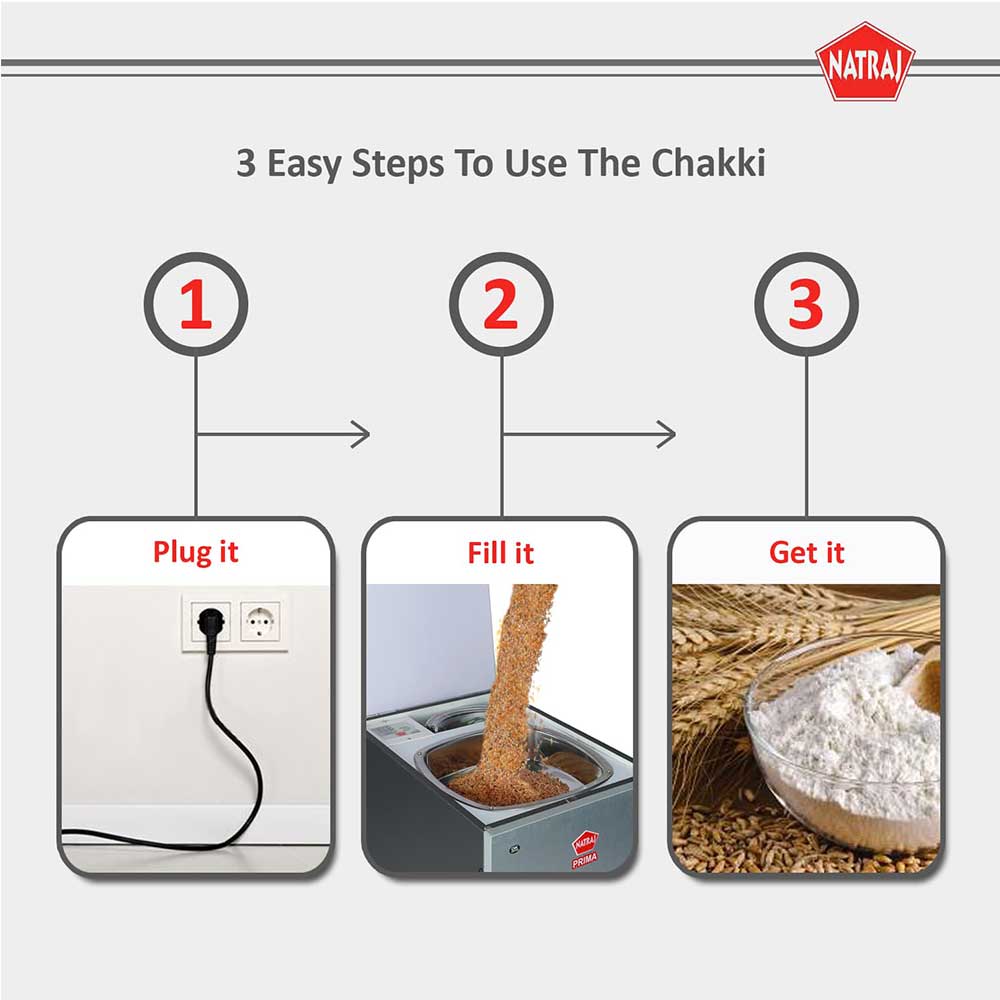 NATRAJ

3 Easy Steps To Use The Chakki

1

2

3

Plug it

Fill it

Get it

NATRAJ
PRIMA