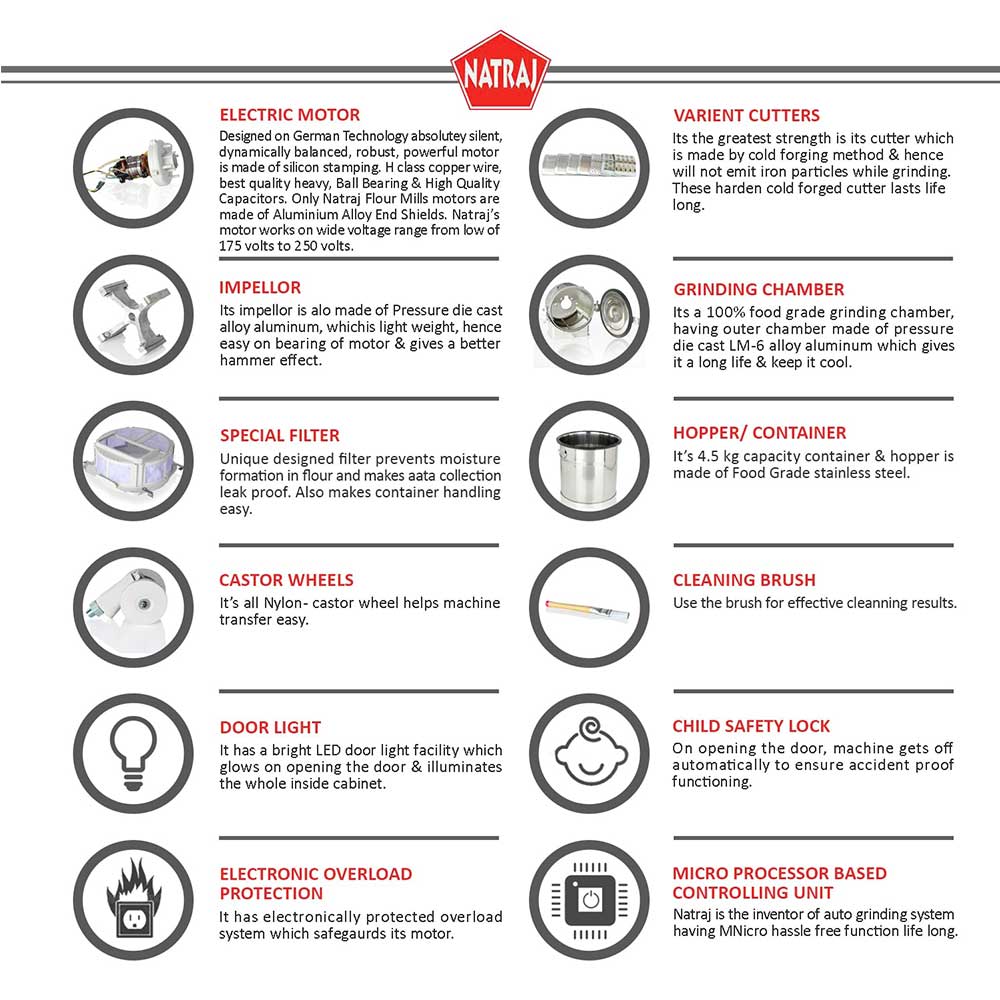 NATRAJ

ELECTRIC MOTOR
Designed on German Technology absolutey silent, dynamically balanced, robust, powerful motor is made of silicon stamping. H class copper wire, best quality heavy, Ball Bearing & High Quality Capacitors. Only Natraj Flour Mills motors are made of Aluminium Alloy End Shields. Natraj's motor works on wide voltage range from low of 175 volts to 250 volts.

IMPELLOR
Its impellor is alo made of Pressure die cast alloy aluminum, whichis light weight, hence easy on bearing of motor & gives a better hammer effect.

SPECIAL FILTER
Unique designed filter prevents moisture formation in flour and makes aata collection leak proof. Also makes container handling easy.

CASTOR WHEELS
It's all Nylon- castor wheel helps machine transfer easy.

DOOR LIGHT
It has a bright LED door light facility which glows on opening the door & illuminates the whole inside cabinet.

ELECTRONIC OVERLOAD PROTECTION
It has electronically protected overload system which safegaurds its motor.

VARIENT CUTTERS
Its the greatest strength is its cutter which is made by cold forging method & hence will not emit iron particles while grinding. These harden cold forged cutter lasts life long.

GRINDING CHAMBER
Its a 100% food grade grinding chamber, having outer chamber made of pressure die cast LM-6 alloy aluminum which gives it a long life & keep it cool.

HOPPER/ CONTAINER
It's 4.5 kg capacity container & hopper is made of Food Grade stainless steel.

CLEANING BRUSH
Use the brush for effective cleanning results.

CHILD SAFETY LOCK
On opening the door, machine gets off automatically to ensure accident proof functioning.

MICRO PROCESSOR BASED CONTROLLING UNIT
Natraj is the inventor of auto grinding system having MNicro hassle free function life long.