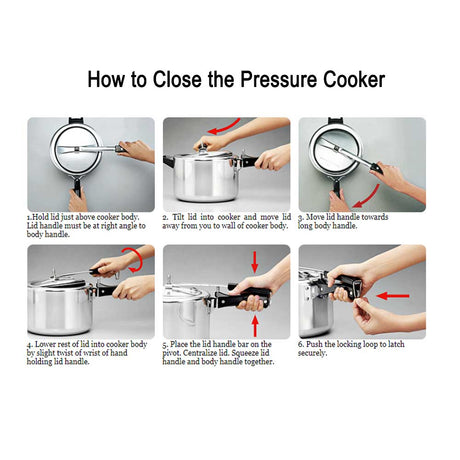 How to Close the Pressure Cooker

1.Hold lid just above cooker body. Lid handle must be at right angle to body handle.

2. Tilt lid into cooker and move lid away from you to wall of cooker body.

3. Move lid handle towards long body handle.

4. Lower rest of lid into cooker body by slight twist of wrist of hand holding lid handle.

5. Place the lid handle bar on the pivot. Centralize lid. Squeeze lid handle and body handle together.

6. Push the locking loop to latch securely.